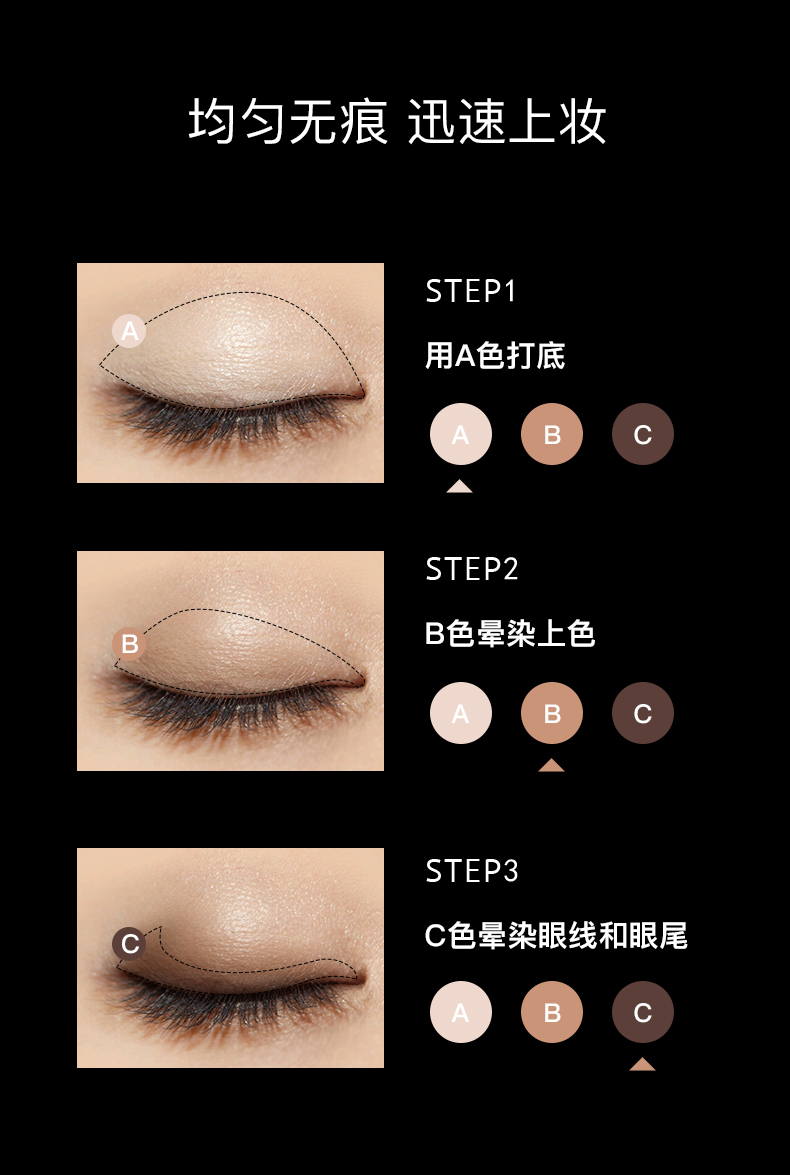 均匀无痕 迅速上妆

A

STEP1

用A色打底

A B C

B

STEP2

B色晕染上色

A B C

C

STEP3

C色晕染眼线和眼尾

A B C