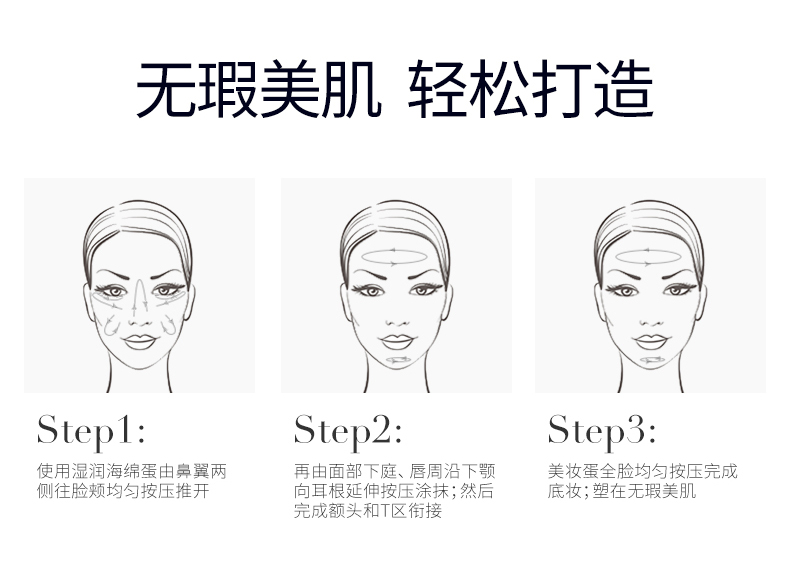 无瑕美肌 轻松打造

Step1:
使用湿润海绵蛋由鼻翼两侧往脸颊均匀按压推开

Step2:
再由面部下庭、唇周沿下颚向耳根延伸按压涂抹；然后完成额头和T区衔接

Step3:
美妆蛋全脸均匀按压完成底妆；塑在无瑕美肌