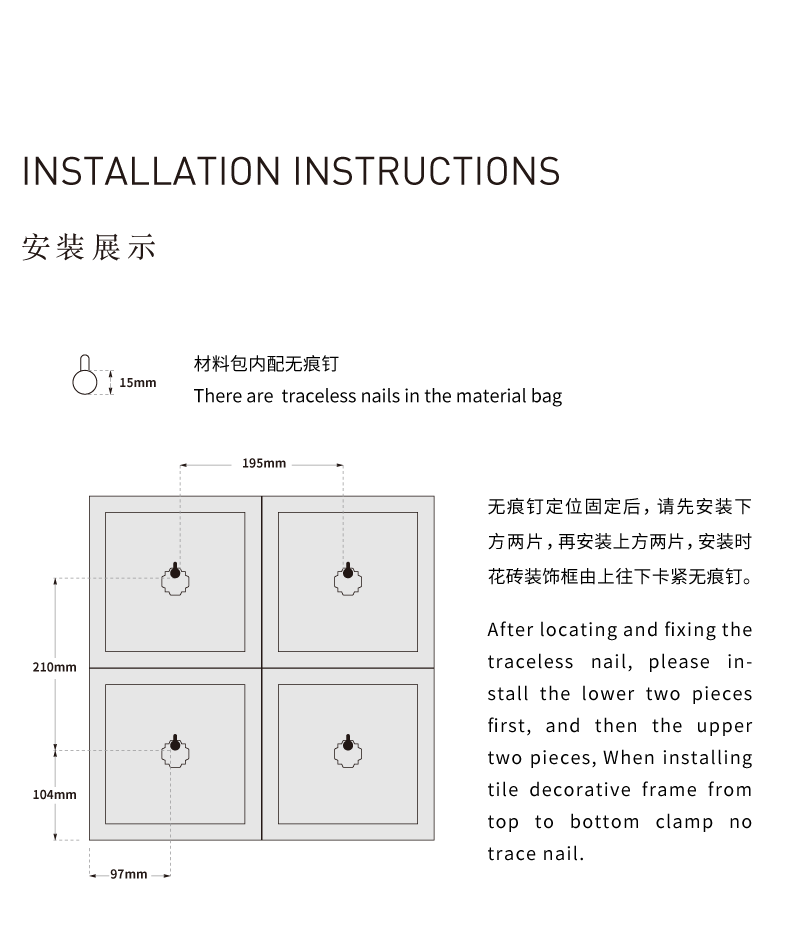 INSTALLATION INSTRUCTIONS

安装展示

15mm

材料包内配无痕钉
There are traceless nails in the material bag

195mm

210mm

104mm

97mm

无痕钉定位固定后，请先安装下方两片，再安装上方两片，安装时花砖装饰框由上往下卡紧无痕钉。

After locating and fixing the traceless nail, please install the lower two pieces first, and then the upper two pieces, When installing tile decorative frame from top to bottom clamp no trace nail.