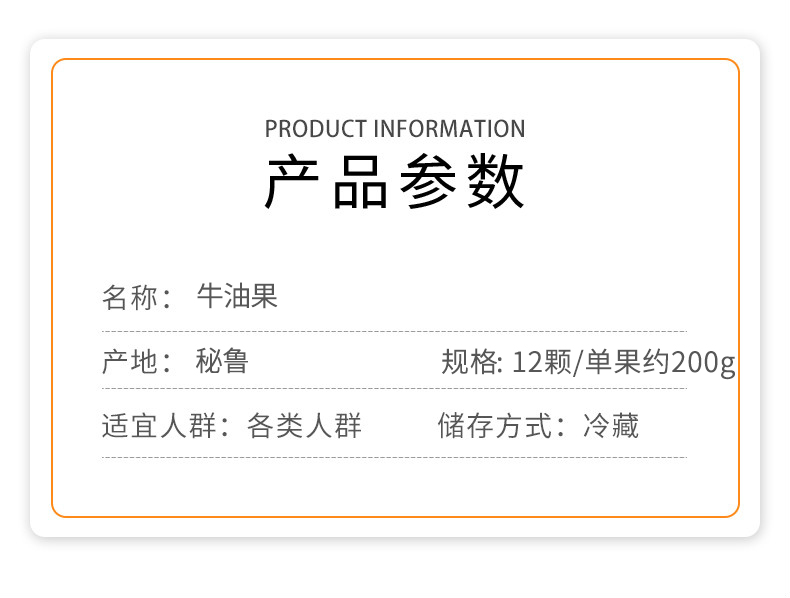 PRODUCT INFORMATION
产品参数

名称： 牛油果

产地： 秘鲁　　规格: 12颗/单果约200g

适宜人群：各类人群　　储存方式：冷藏