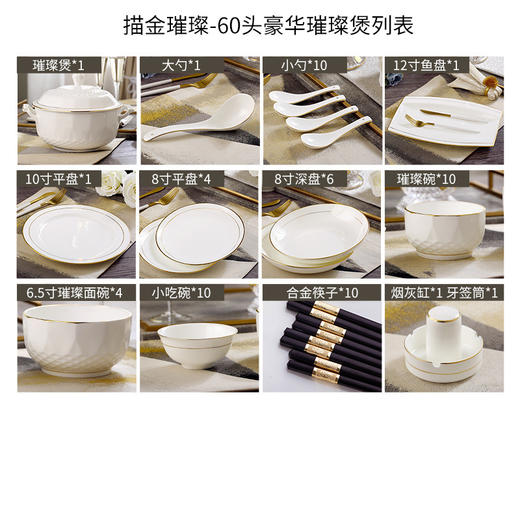 描金璀璨-60头豪华璀璨煲列表

璀璨煲*1

大勺*1

小勺*10

12寸鱼盘*1

10寸平盘*1

8寸平盘*4

8寸深盘*6

璀璨碗*10

6.5寸璀璨面碗*4

小吃碗*10

合金筷子*10

烟灰缸*1 牙签筒*1