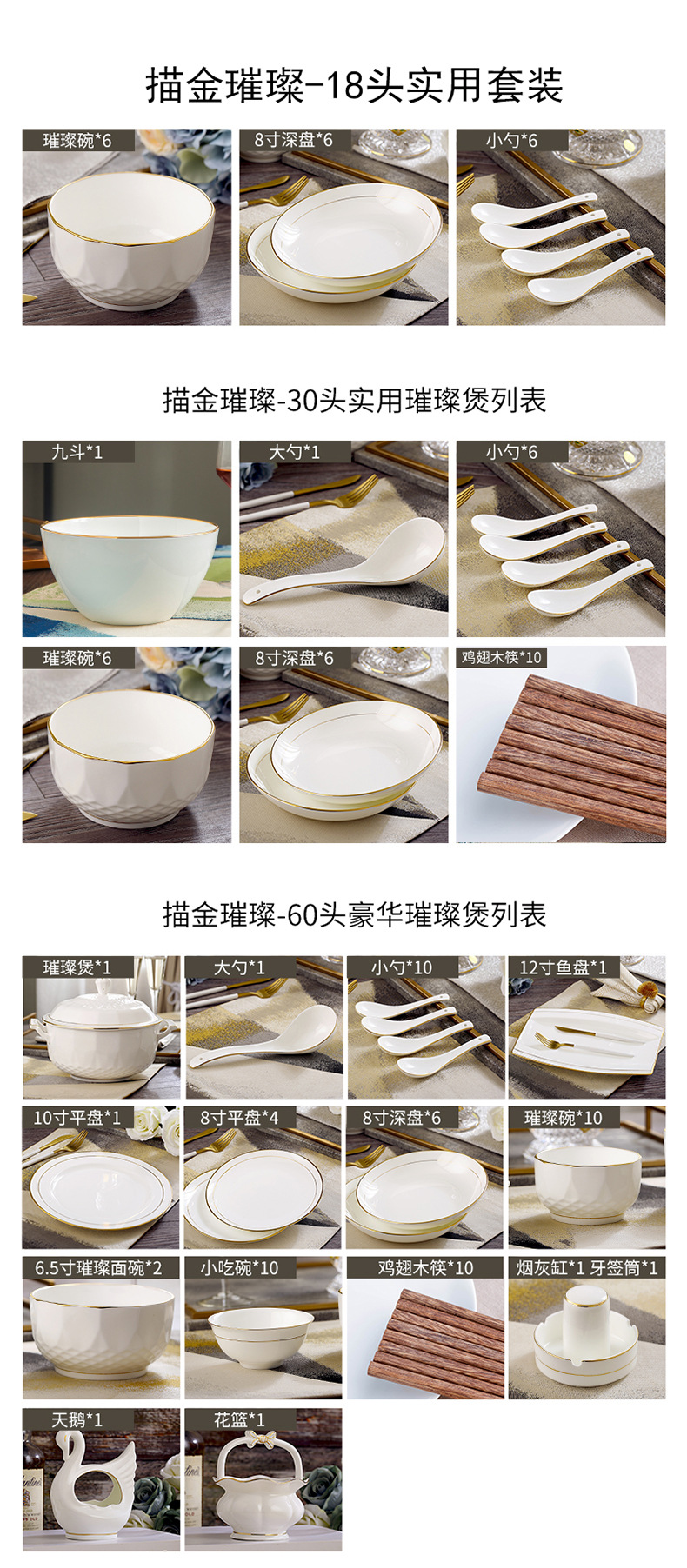 描金璀璨-18头实用套装

璀璨碗*6

8寸深盘*6

小勺*6

描金璀璨-30头实用璀璨煲列表

九斗*1

大勺*1

小勺*6

璀璨碗*6

8寸深盘*6

鸡翅木筷*10

描金璀璨-60头豪华璀璨煲列表

璀璨煲*1

大勺*1

小勺*10

12寸鱼盘*1

10寸平盘*1

8寸平盘*4

8寸深盘*6

璀璨碗*10

6.5寸璀璨面碗*2

小吃碗*10

鸡翅木筷*10

烟灰缸*1 牙签筒*1

天鹅*1

花篮*1