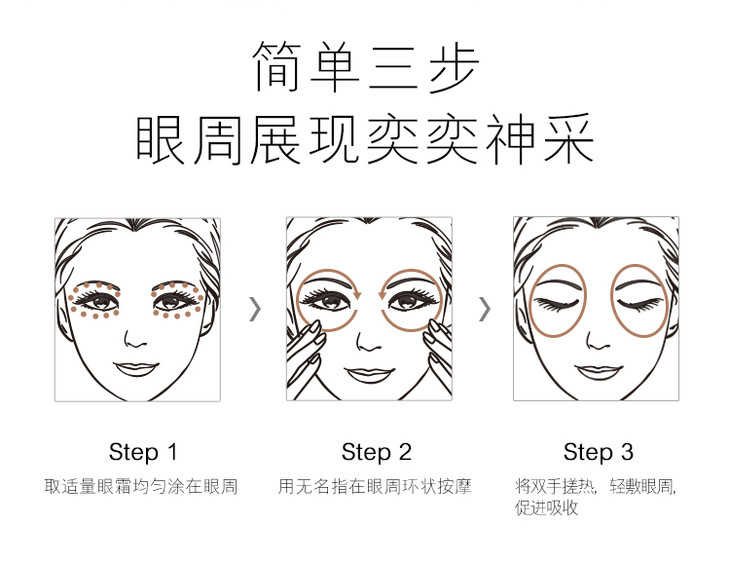 简单三步
眼周展现奕奕神采

Step 1
取适量眼霜均匀涂在眼周

Step 2
用无名指在眼周环状按摩

Step 3
将双手搓热，轻敷眼周，促进吸收