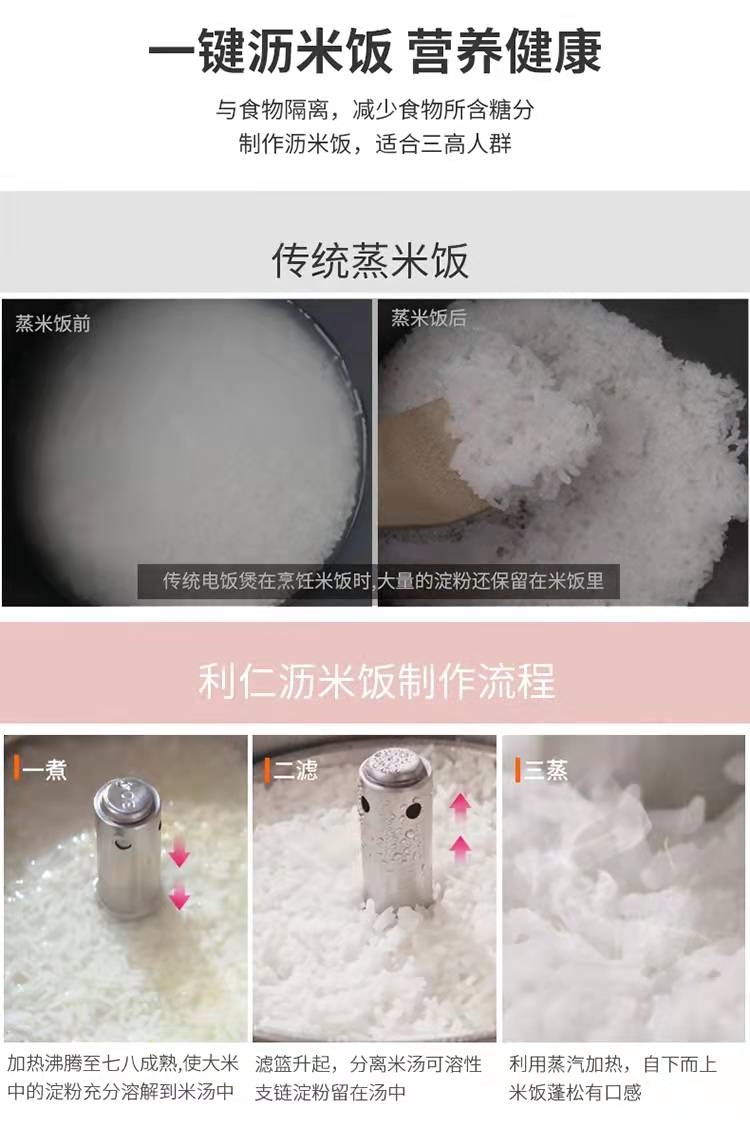 一键沥米饭 营养健康

与食物隔离，减少食物所含糖分
制作沥米饭，适合三高人群

传统蒸米饭

蒸米饭前

蒸米饭后

传统电饭煲在烹饪米饭时,大量的淀粉还保留在米饭里

利仁沥米饭制作流程

一煮

二滤

三蒸

加热沸腾至七八成熟,使大米中的淀粉充分溶解到米汤中

滤篮升起，分离米汤可溶性支链淀粉留在汤中

利用蒸汽加热，自下而上米饭蓬松有口感