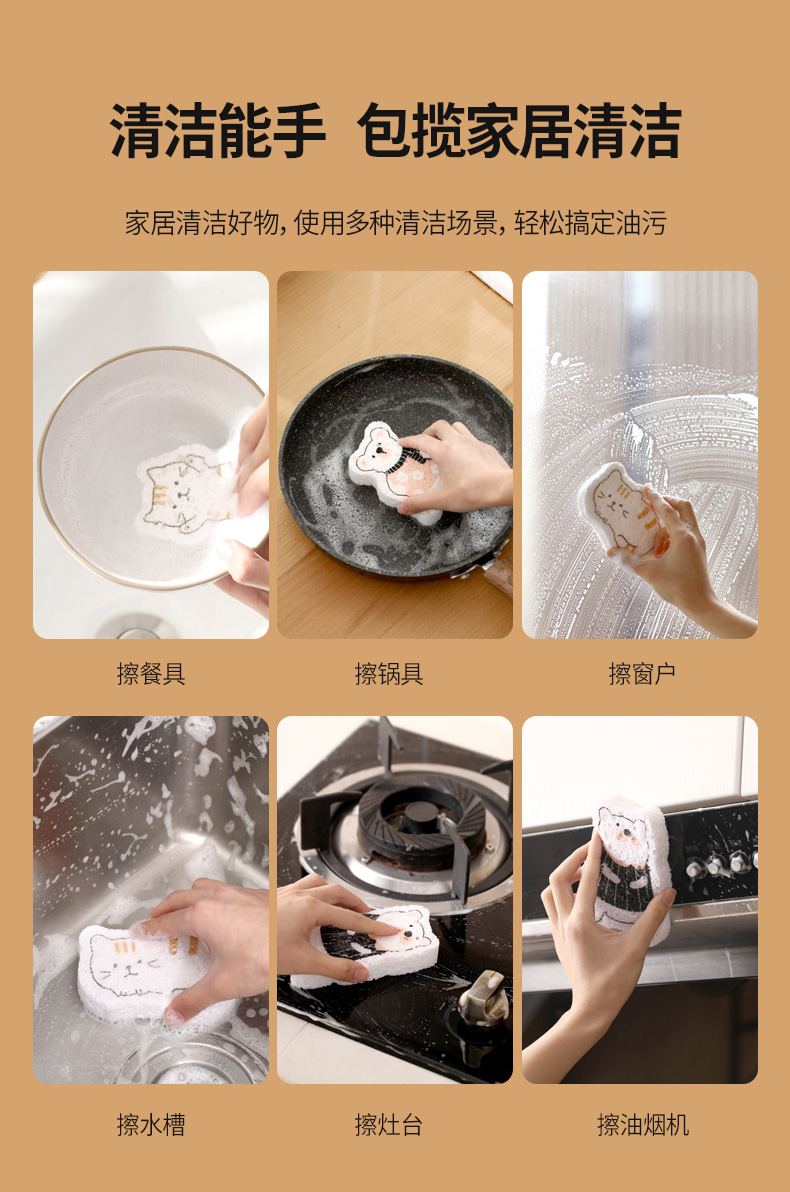 清洁能手 包揽家居清洁

家居清洁好物，使用多种清洁场景，轻松搞定油污

擦餐具

擦锅具

擦窗户

擦水槽

擦灶台

擦油烟机