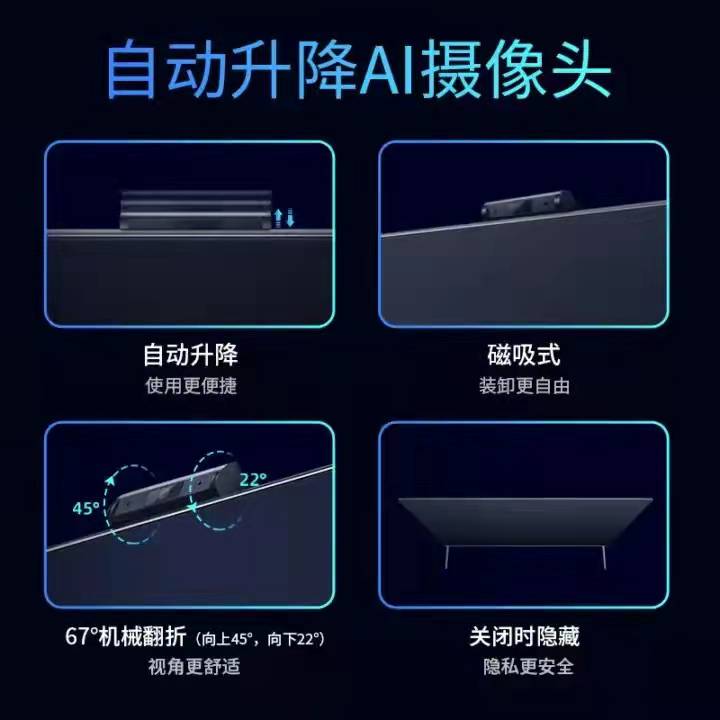 自动升降AI摄像头

自动升降
使用更便捷

磁吸式
装卸更自由

45°
22°

67°机械翻折（向上45°，向下22°）
视角更舒适

关闭时隐藏
隐私更安全