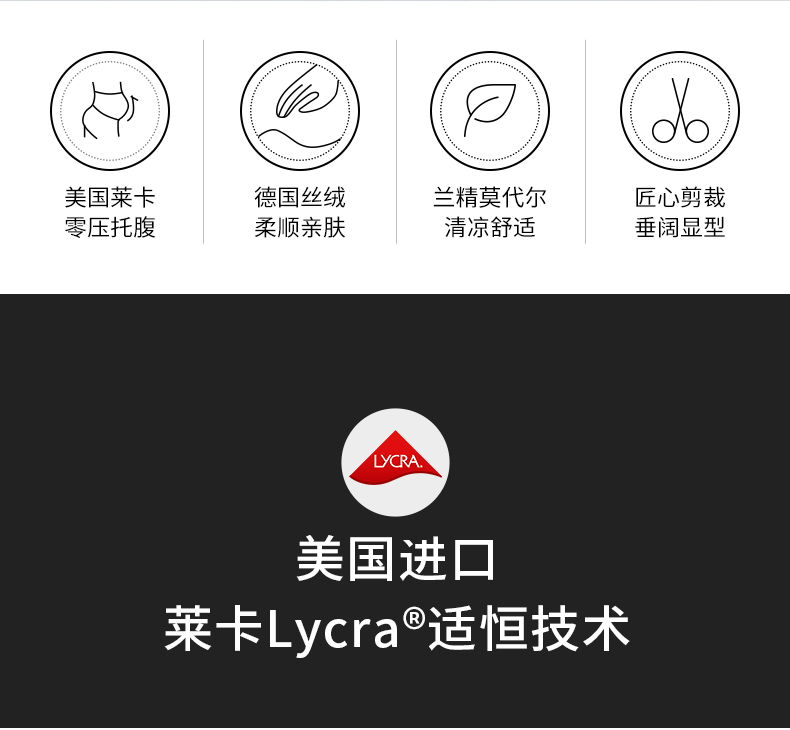 美国莱卡
零压托腹

德国丝绒
柔顺亲肤

兰精莫代尔
清凉舒适

匠心剪裁
垂阔显型

LYCRA.

美国进口
莱卡Lycra®适恒技术