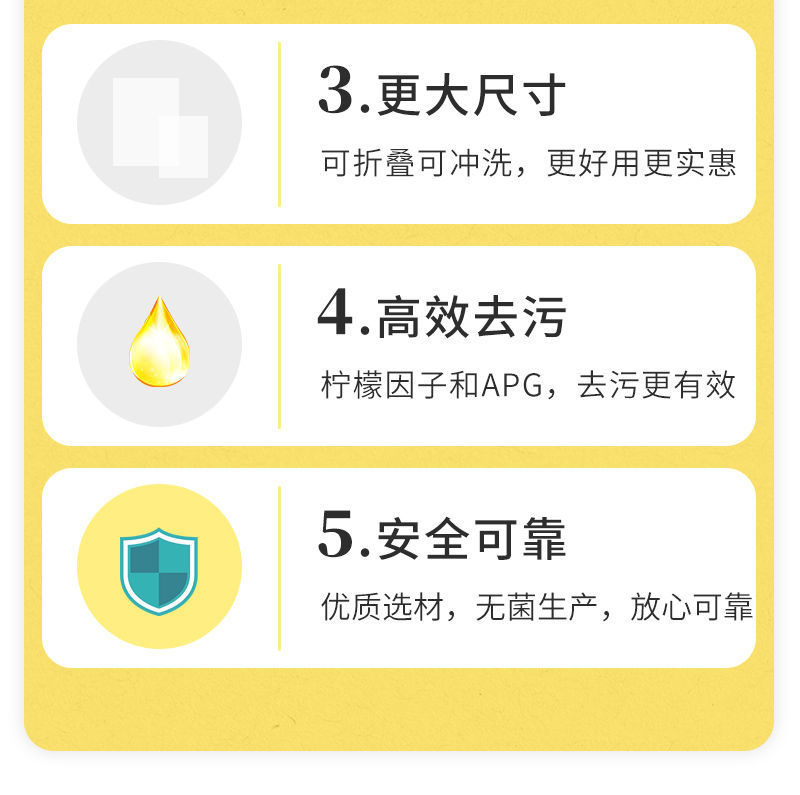 3.更大尺寸

可折叠可冲洗，更好用更实惠

4.高效去污

柠檬因子和APG，去污更有效

5.安全可靠

优质选材，无菌生产，放心可靠