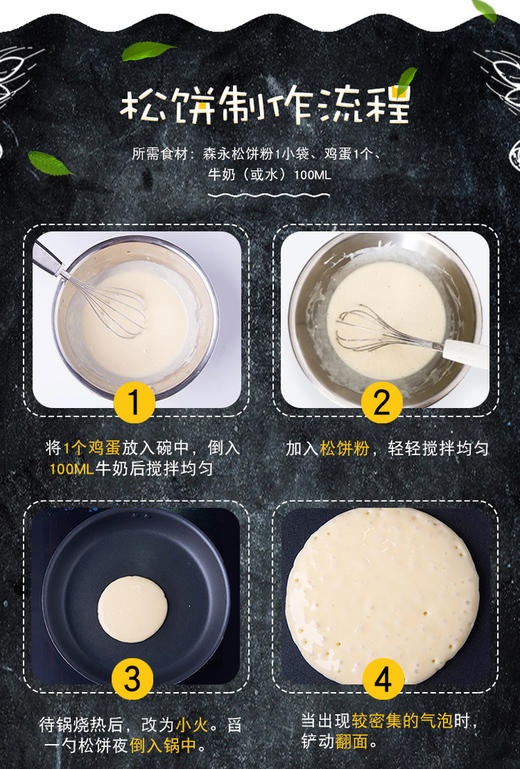 松饼制作流程

所需食材：森永松饼粉1小袋、鸡蛋1个、牛奶（或水）100ML

1

将1个鸡蛋放入碗中，倒入100ML牛奶后搅拌均匀

2

加入松饼粉，轻轻搅拌均匀

3

待锅烧热后，改为小火。舀一勺松饼夜倒入锅中。

4

当出现较密集的气泡时，铲动翻面。