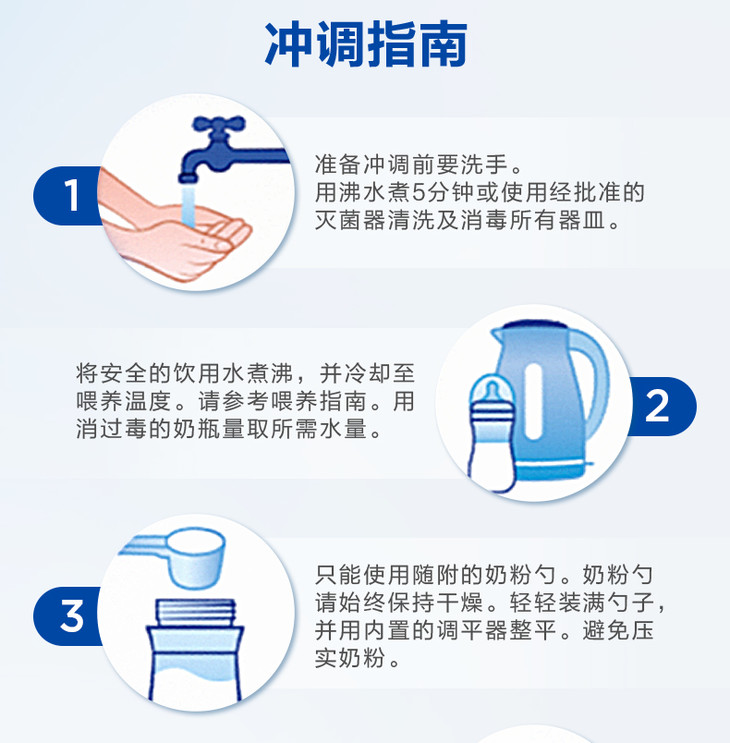 冲调指南

1

准备冲调前要洗手。用沸水煮5分钟或使用经批准的灭菌器清洗及消毒所有器皿。

将安全的饮用水煮沸，并冷却至喂养温度。请参考喂养指南。用消过毒的奶瓶量取所需水量。

2

3

只能使用随附的奶粉勺。奶粉勺请始终保持干燥。轻轻装满勺子，并用内置的调平器整平。避免压实奶粉。