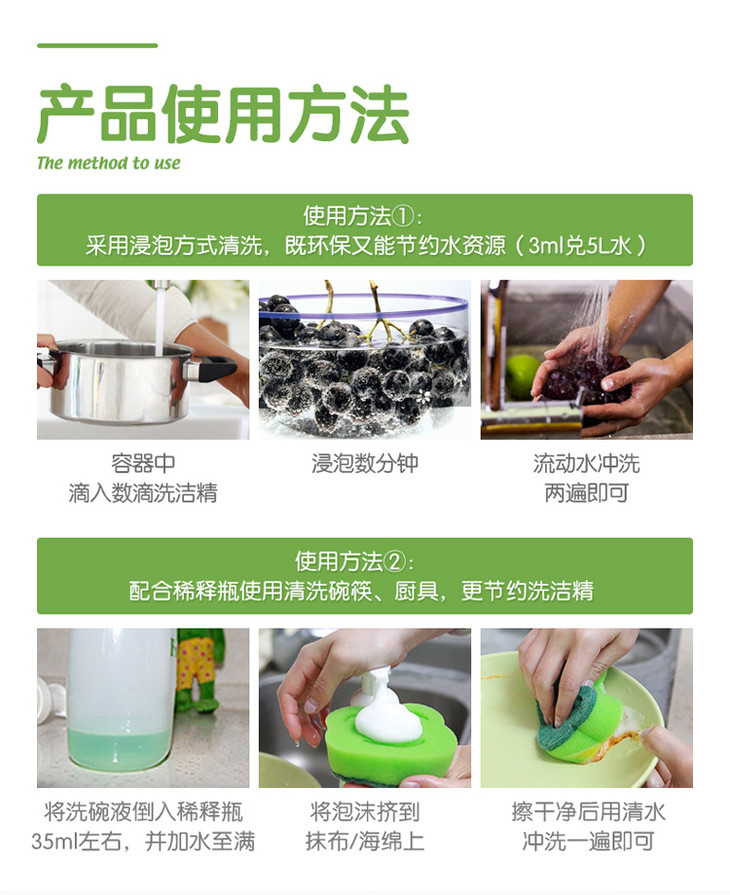 产品使用方法
The method to use

使用方法①:
采用浸泡方式清洗，既环保又能节约水资源（3ml兑5L水）

容器中
滴入数滴洗洁精

浸泡数分钟

流动水冲洗
两遍即可

使用方法②:
配合稀释瓶使用清洗碗筷、厨具，更节约洗洁精

将洗碗液倒入稀释瓶
35ml左右，并加水至满

将泡沫挤到
抹布/海绵上

擦干净后用清水
冲洗一遍即可