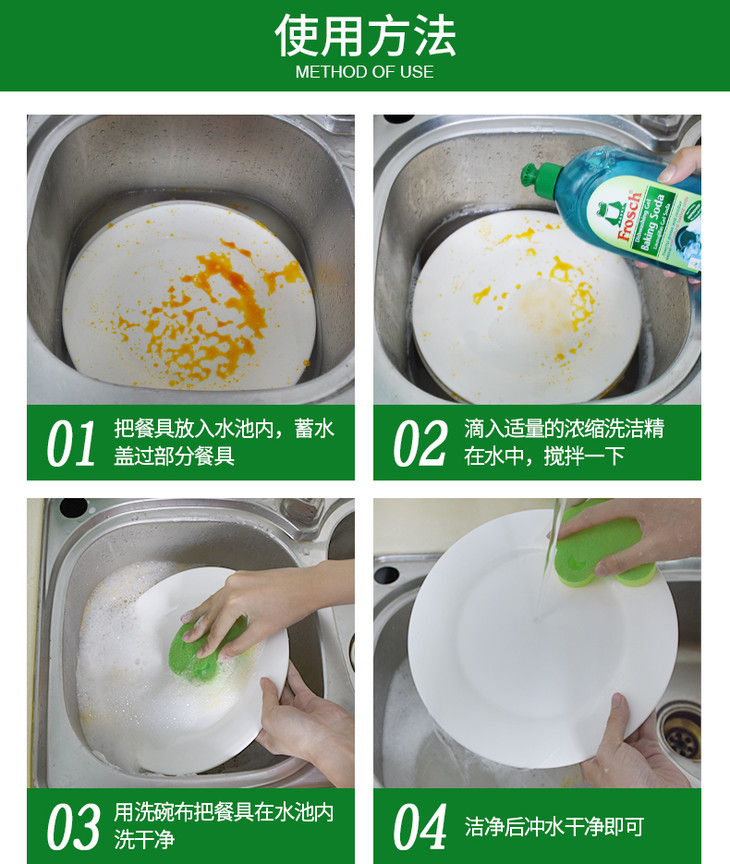 使用方法
METHOD OF USE

Frosch
Baking Soda

01 把餐具放入水池内，蓄水盖过部分餐具

02 滴入适量的浓缩洗洁精在水中，搅拌一下

03 用洗碗布把餐具在水池内洗干净

04 洁净后冲水干净即可