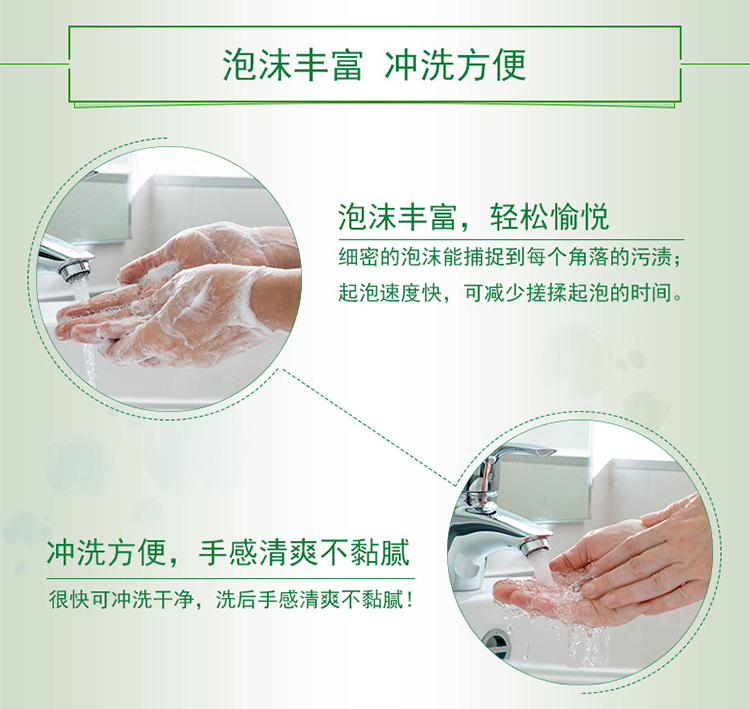 泡沫丰富 冲洗方便

泡沫丰富，轻松愉悦

细密的泡沫能捕捉到每个角落的污渍；起泡速度快，可减少搓揉起泡的时间。

冲洗方便，手感清爽不黏腻

很快可冲洗干净，洗后手感清爽不黏腻！