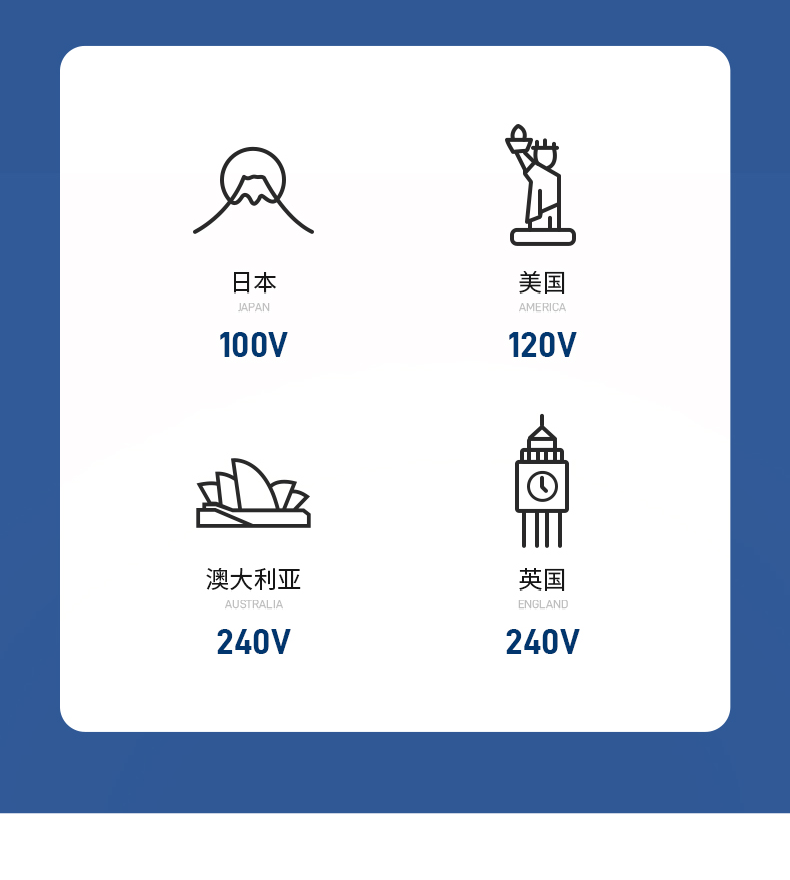 日本
JAPAN
100V

美国
AMERICA
120V

澳大利亚
AUSTRALIA
240V

英国
ENGLAND
240V