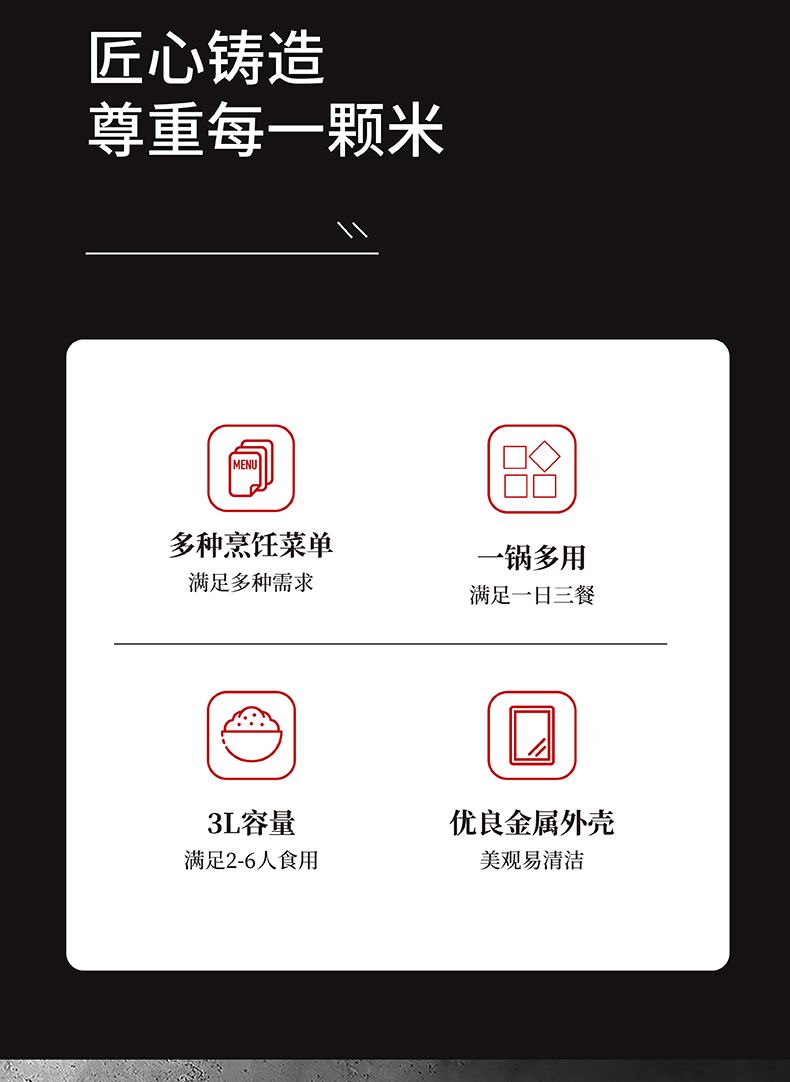 匠心铸造
尊重每一颗米

MENU

多种烹饪菜单
满足多种需求

一锅多用
满足一日三餐

3L容量
满足2-6人食用

优良金属外壳
美观易清洁