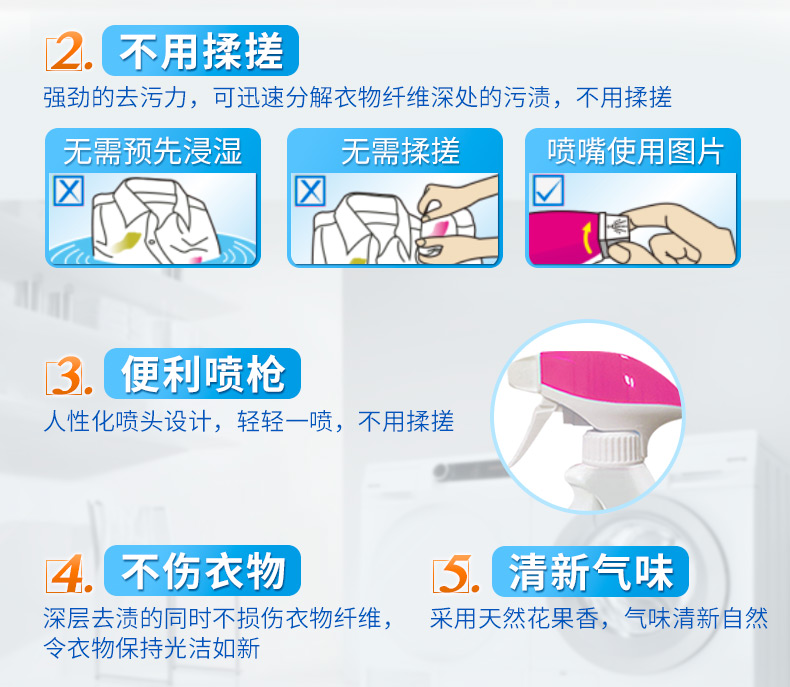 2. 不用揉搓
强劲的去污力，可迅速分解衣物纤维深处的污渍，不用揉搓

无需预先浸湿

无需揉搓

喷嘴使用图片

3. 便利喷枪
人性化喷头设计，轻轻一喷，不用揉搓

4. 不伤衣物
深层去渍的同时不损伤衣物纤维，令衣物保持光洁如新

5. 清新气味
采用天然花果香，气味清新自然