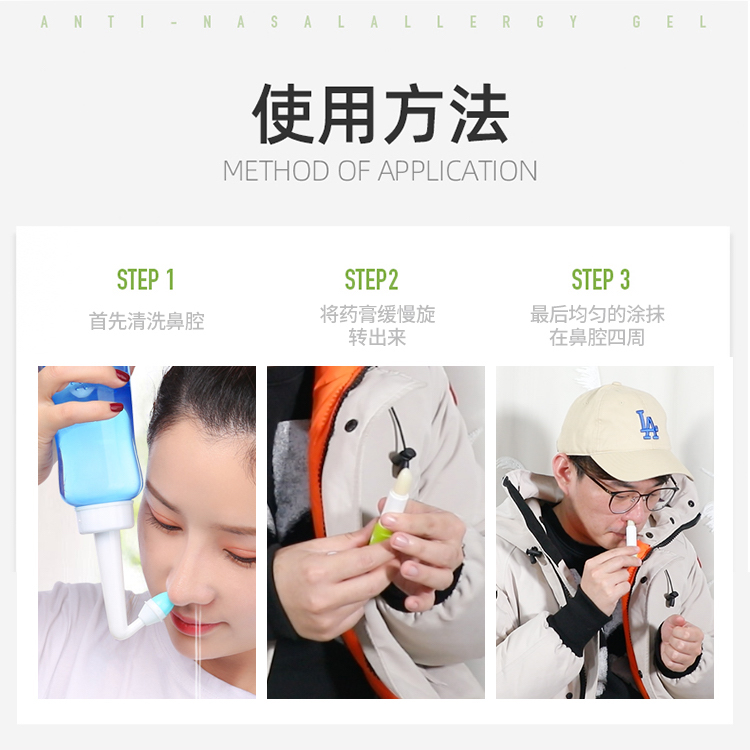 ANTI-NASALALLERGY GEL

使用方法
METHOD OF APPLICATION

STEP 1
首先清洗鼻腔

STEP2
将药膏缓慢旋转出来

STEP 3
最后均匀的涂抹在鼻腔四周

LA