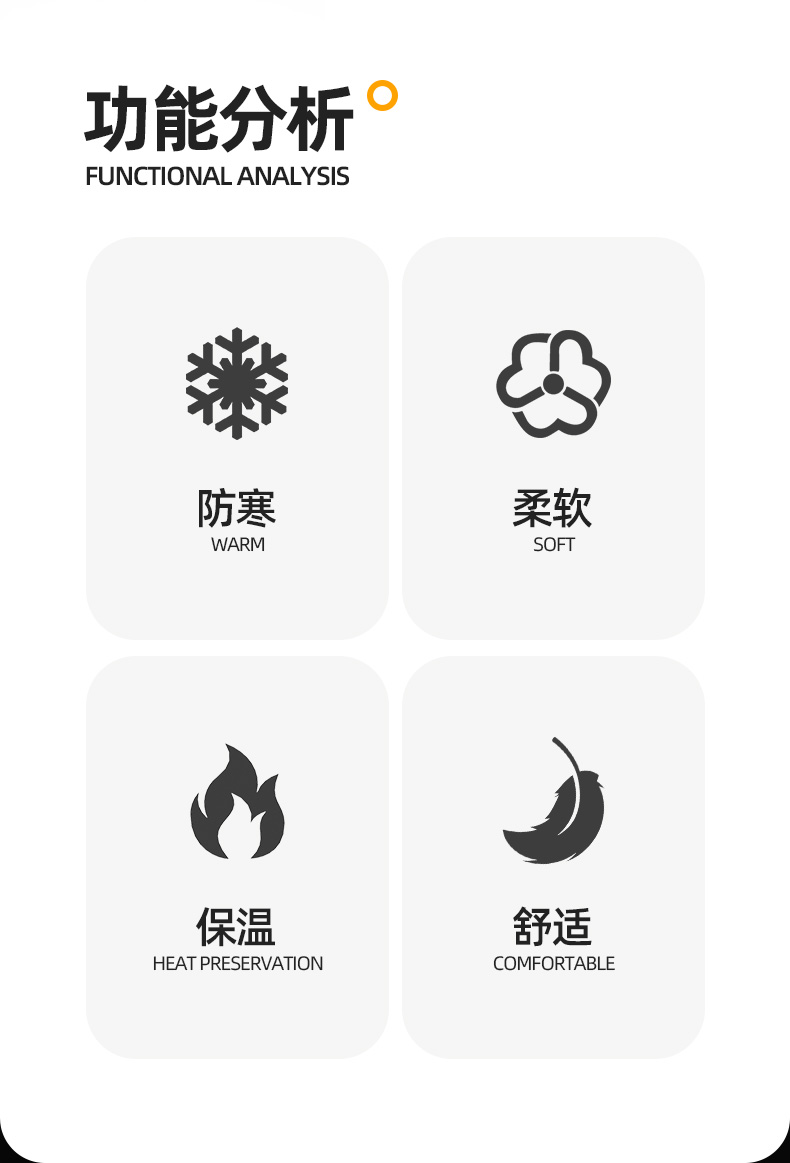 功能分析
FUNCTIONAL ANALYSIS

防寒
WARM

柔软
SOFT

保温
HEAT PRESERVATION

舒适
COMFORTABLE