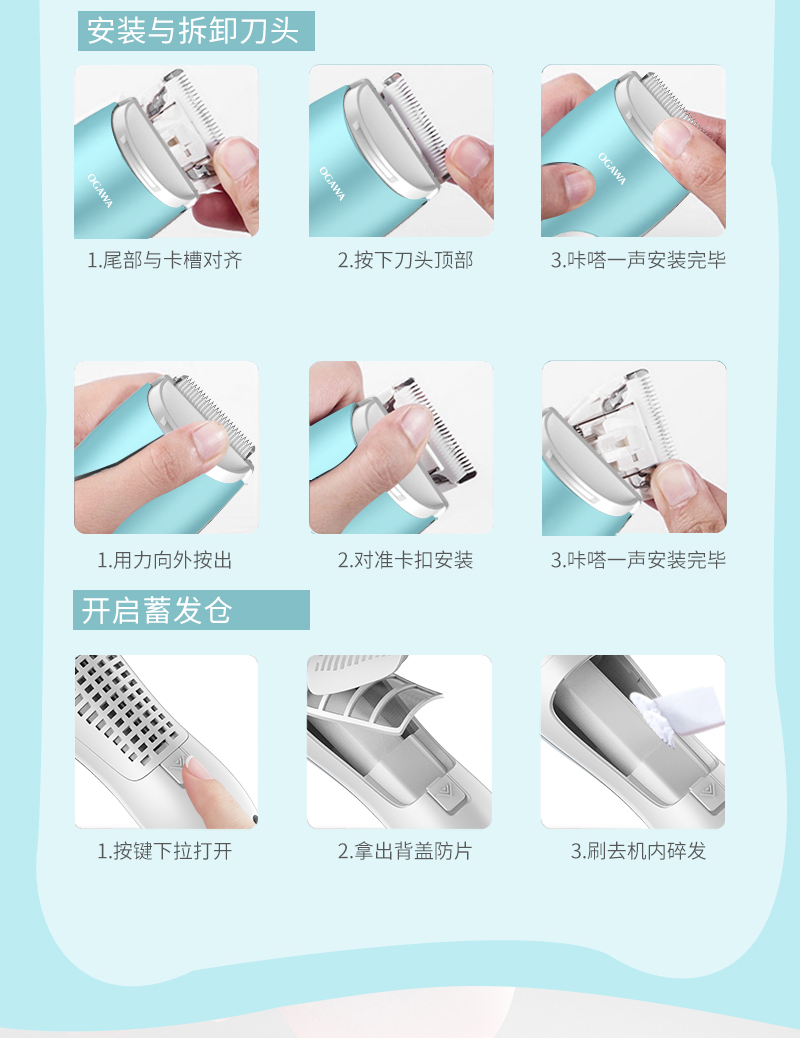 安装与拆卸刀头

OGAWA

1.尾部与卡槽对齐

OGAWA

2.按下刀头顶部

OGAWA

3.咔嗒一声安装完毕

1.用力向外按出

2.对准卡扣安装

3.咔嗒一声安装完毕

开启蓄发仓

1.按键下拉打开

2.拿出背盖防片

3.刷去机内碎发