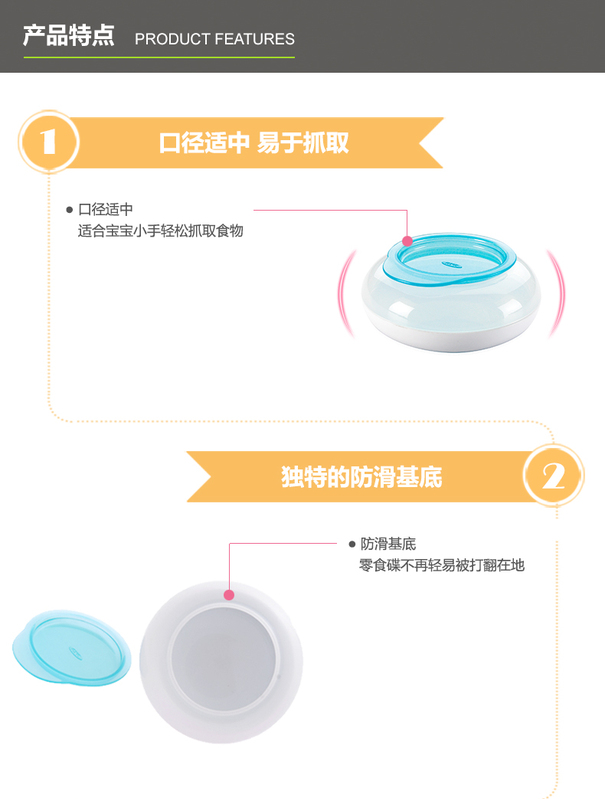 产品特点 PRODUCT FEATURES

1

口径适中 易于抓取

● 口径适中
适合宝宝小手轻松抓取食物

独特的防滑基底

2

● 防滑基底
零食碟不再轻易被打翻在地