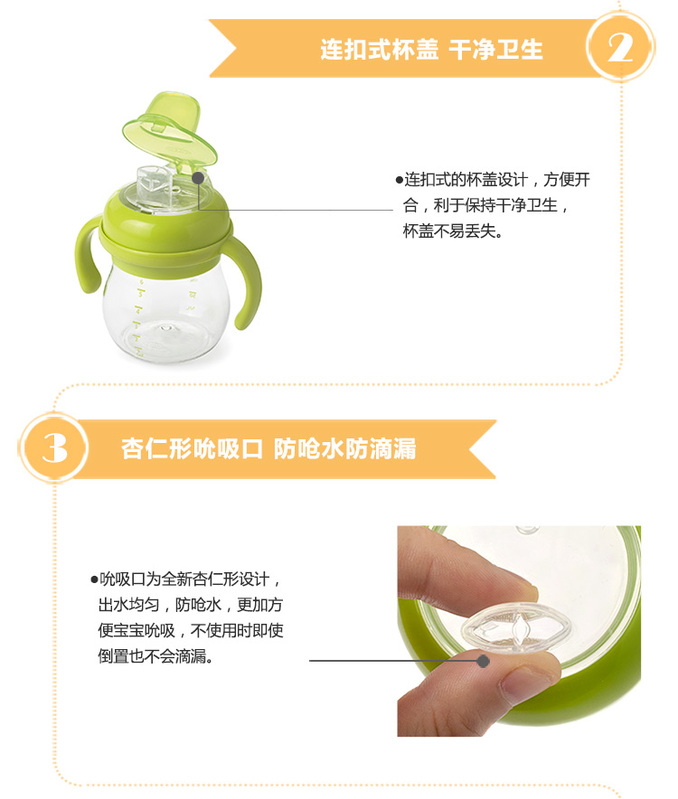 连扣式杯盖 干净卫生

2

●连扣式的杯盖设计，方便开合，利于保持干净卫生，杯盖不易丢失。

3

杏仁形吮吸口 防呛水防滴漏

●吮吸口为全新杏仁形设计，出水均匀，防呛水，更加方便宝宝吮吸，不使用时即使倒置也不会滴漏。