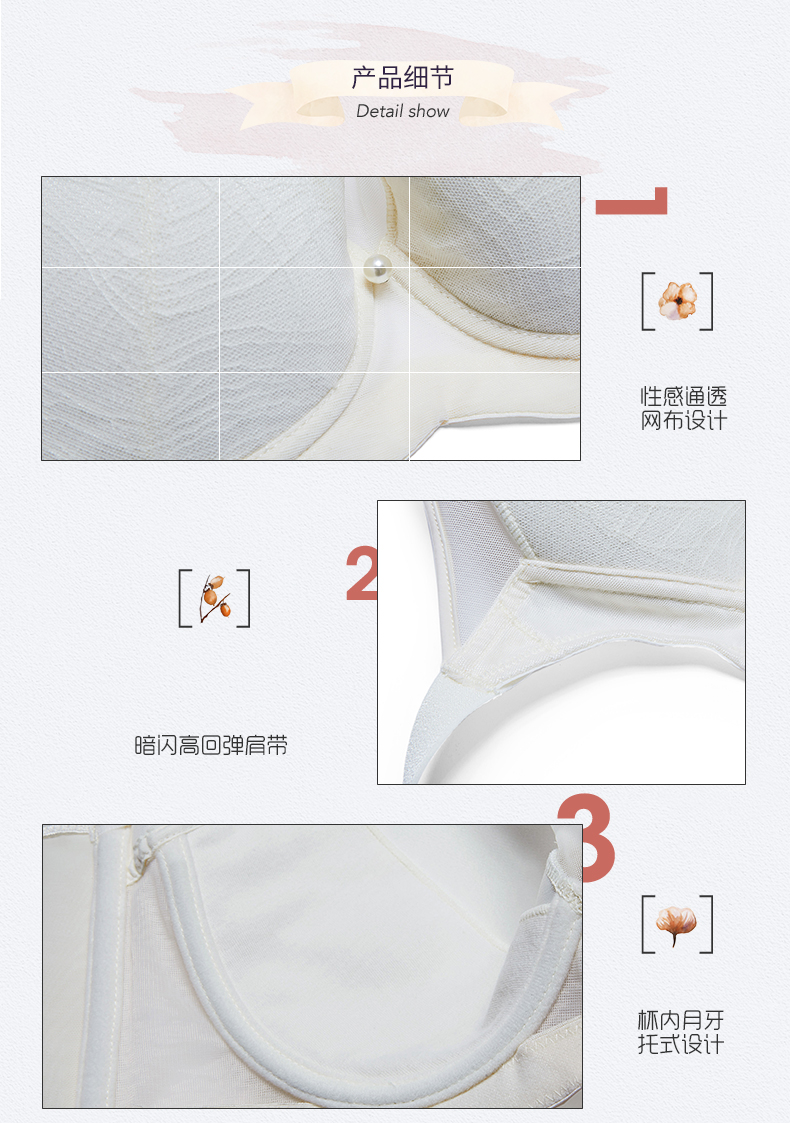 产品细节
Detail show

1

性感通透
网布设计

2

暗闪高回弹肩带

3

杯内月牙
托式设计