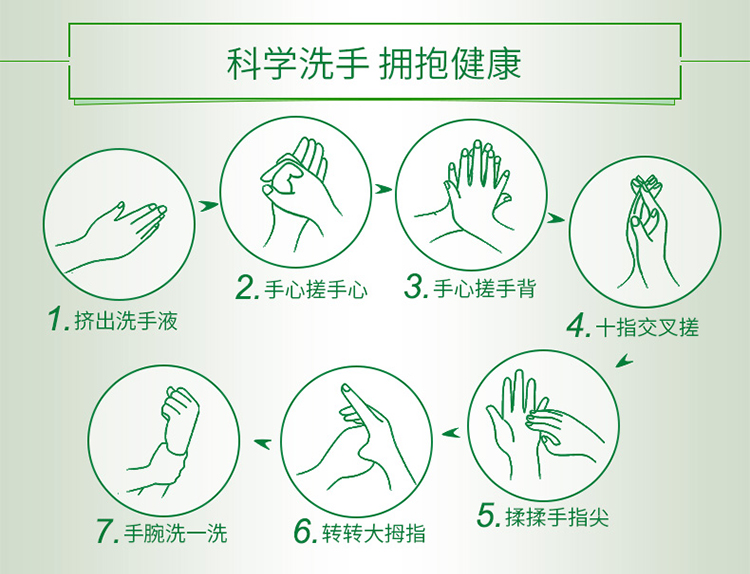 科学洗手 拥抱健康

1. 挤出洗手液

2. 手心搓手心

3. 手心搓手背

4. 十指交叉搓

5. 揉揉手指尖

6. 转转大拇指

7. 手腕洗一洗