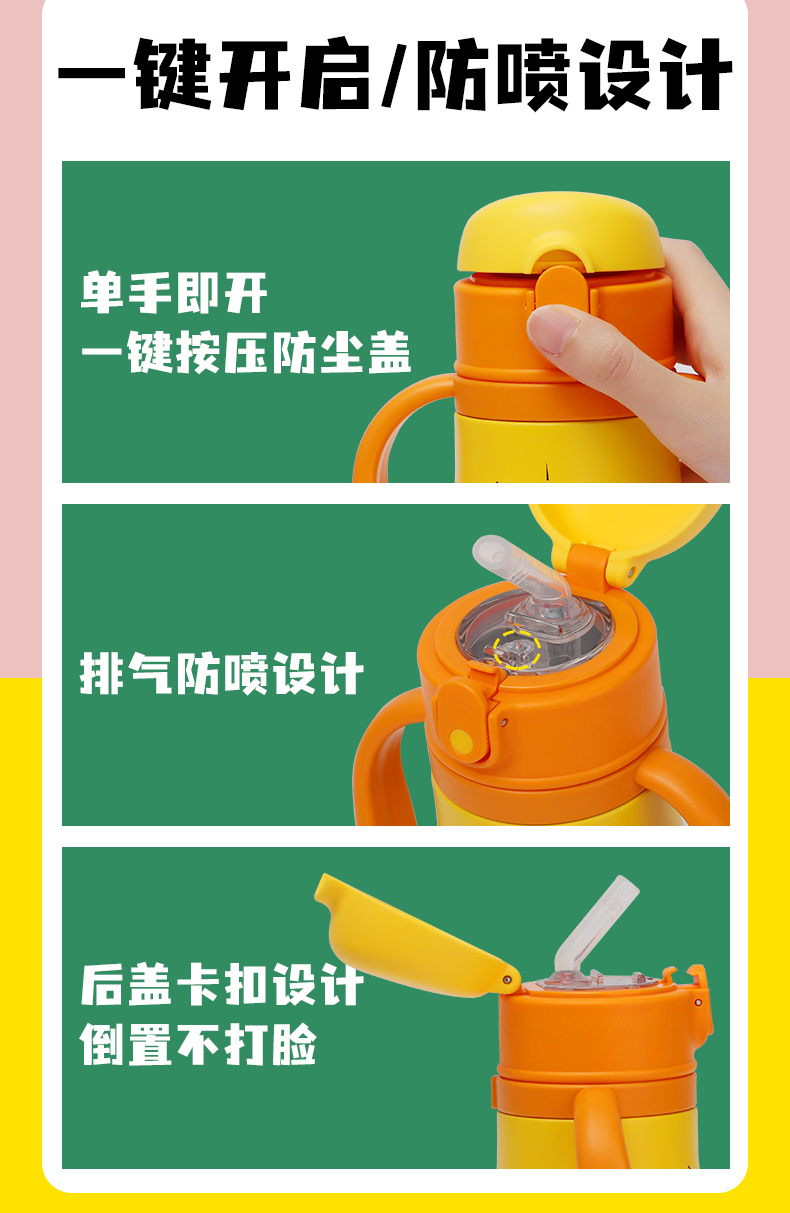 一键开启/防喷设计

单手即开
一键按压防尘盖

排气防喷设计

后盖卡扣设计
倒置不打脸