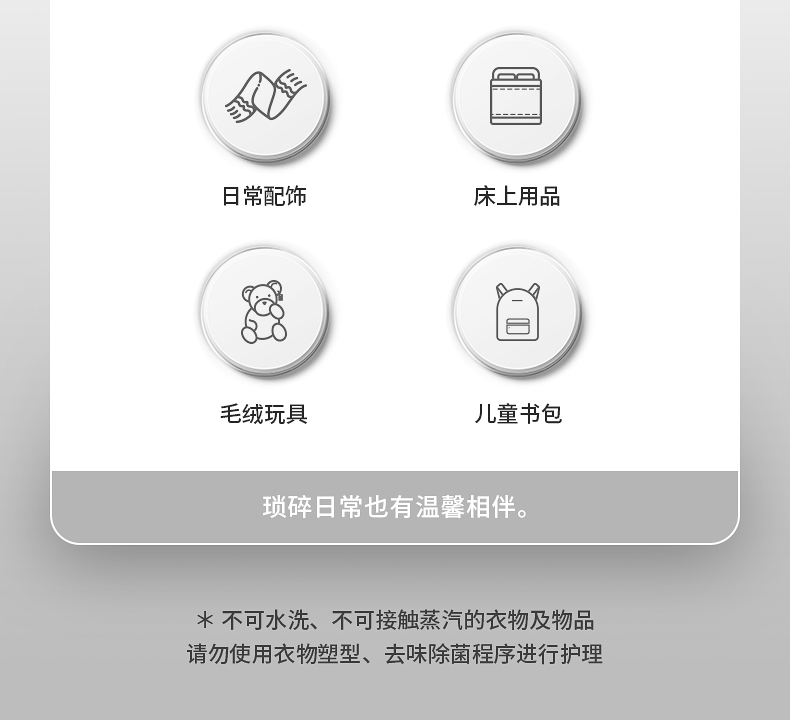 日常配饰

床上用品

毛绒玩具

儿童书包

琐碎日常也有温馨相伴。

* 不可水洗、不可接触蒸汽的衣物及物品
请勿使用衣物塑型、去味除菌程序进行护理