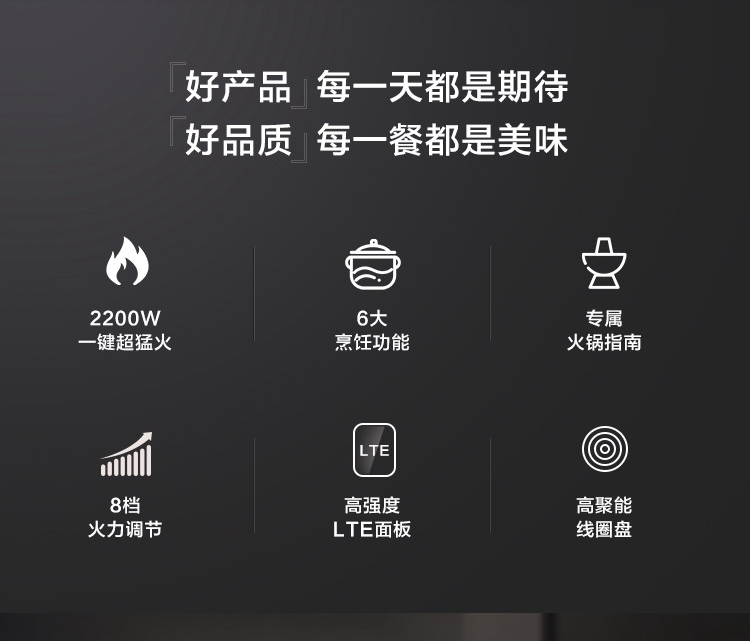 「好产品」每一天都是期待
「好品质」每一餐都是美味

2200W
一键超猛火

6大
烹饪功能

专属
火锅指南

8档
火力调节

LTE

高强度
LTE面板

高聚能
线圈盘