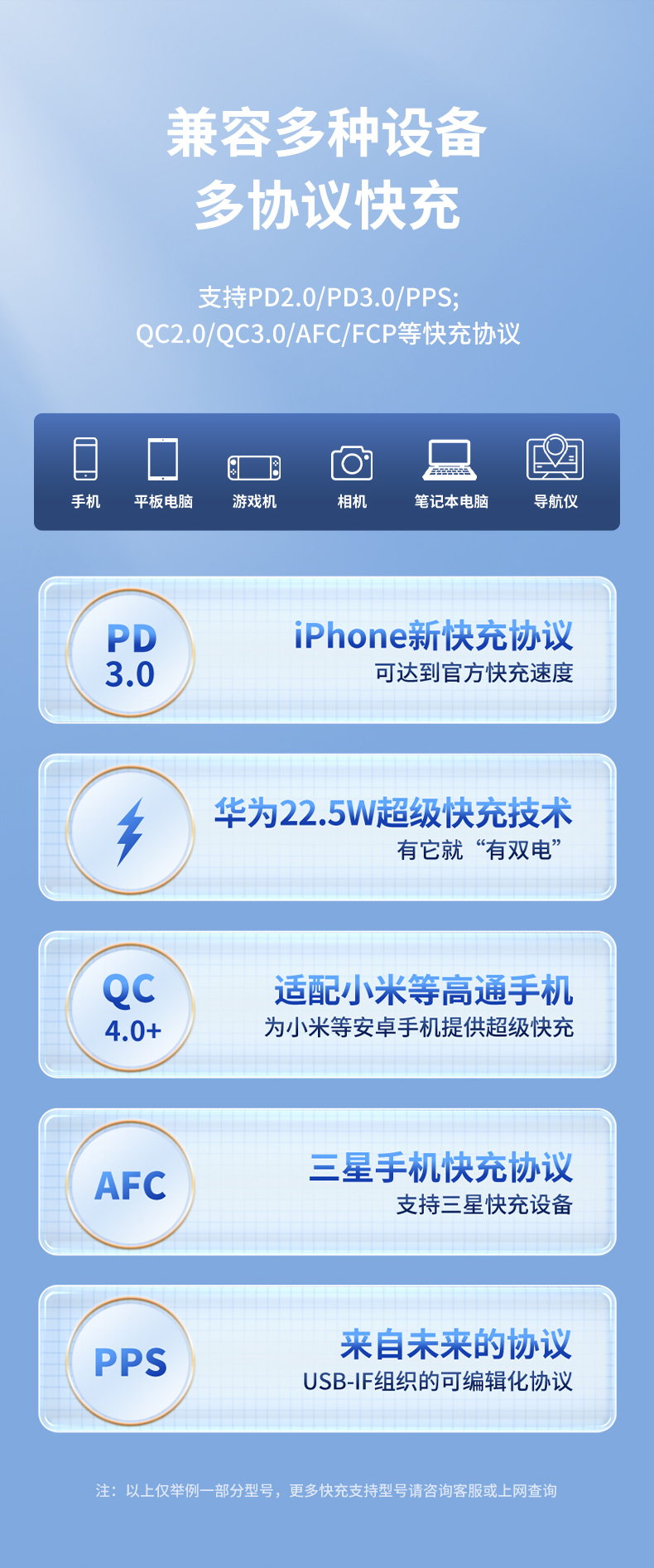 兼容多种设备
多协议快充

支持PD2.0/PD3.0/PPS;
QC2.0/QC3.0/AFC/FCP等快充协议

手机
平板电脑
游戏机
相机
笔记本电脑
导航仪

PD
3.0

iPhone新快充协议
可达到官方快充速度

华为22.5W超级快充技术
有它就“有双电”

QC
4.0+

适配小米等高通手机
为小米等安卓手机提供超级快充

AFC

三星手机快充协议
支持三星快充设备

PPS

来自未来的协议
USB-IF组织的可编辑化协议

注：以上仅举例一部分型号，更多快充支持型号请咨询客服或上网查询