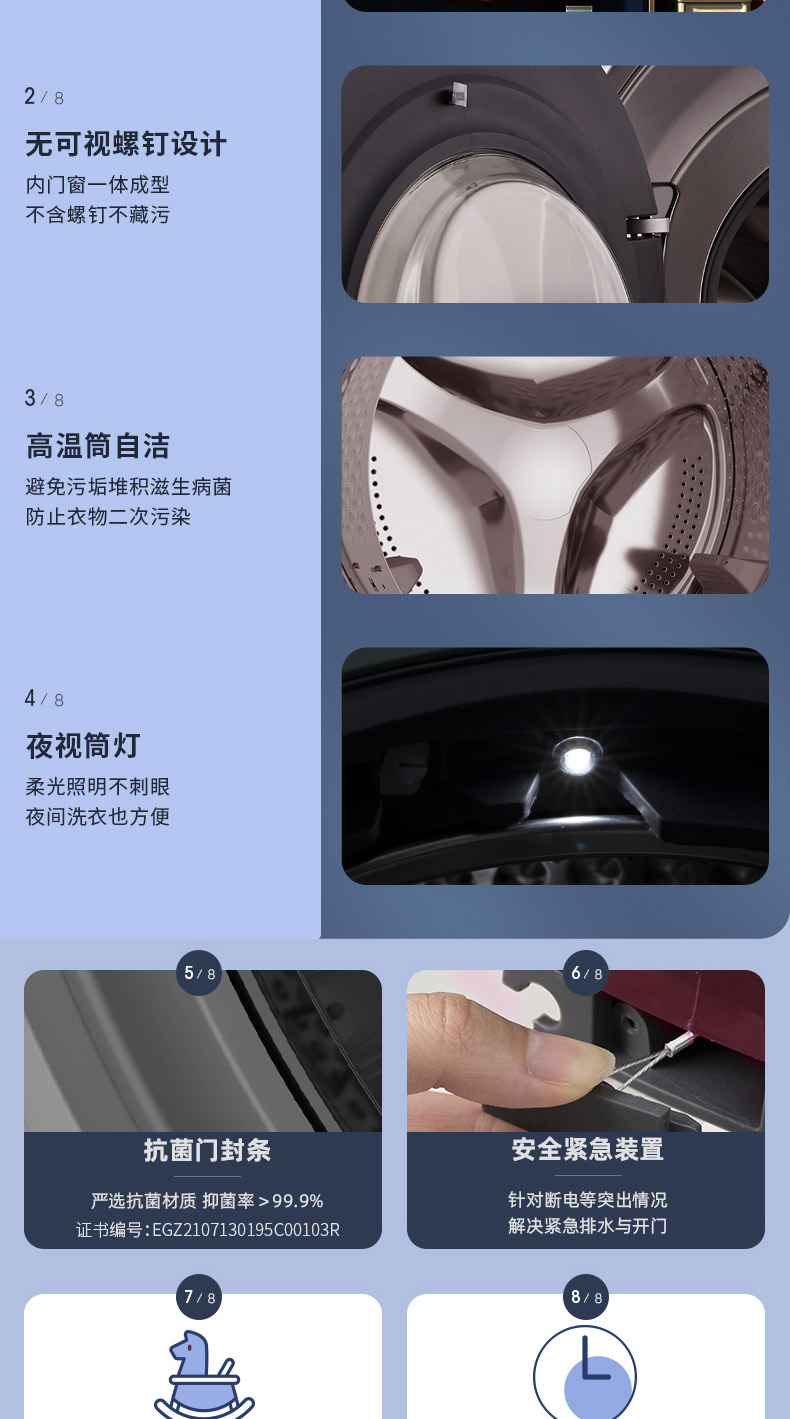 2 / 8

无可视螺钉设计

内门窗一体成型
不含螺钉不藏污

3 / 8

高温筒自洁

避免污垢堆积滋生病菌
防止衣物二次污染

4 / 8

夜视筒灯

柔光照明不刺眼
夜间洗衣也方便

5 / 8

抗菌门封条

严选抗菌材质 抑菌率＞99.9%
证书编号：EGZ2107130195C00103R

6 / 8

安全紧急装置

针对断电等突出情况
解决紧急排水与开门

7 / 8

8 / 8