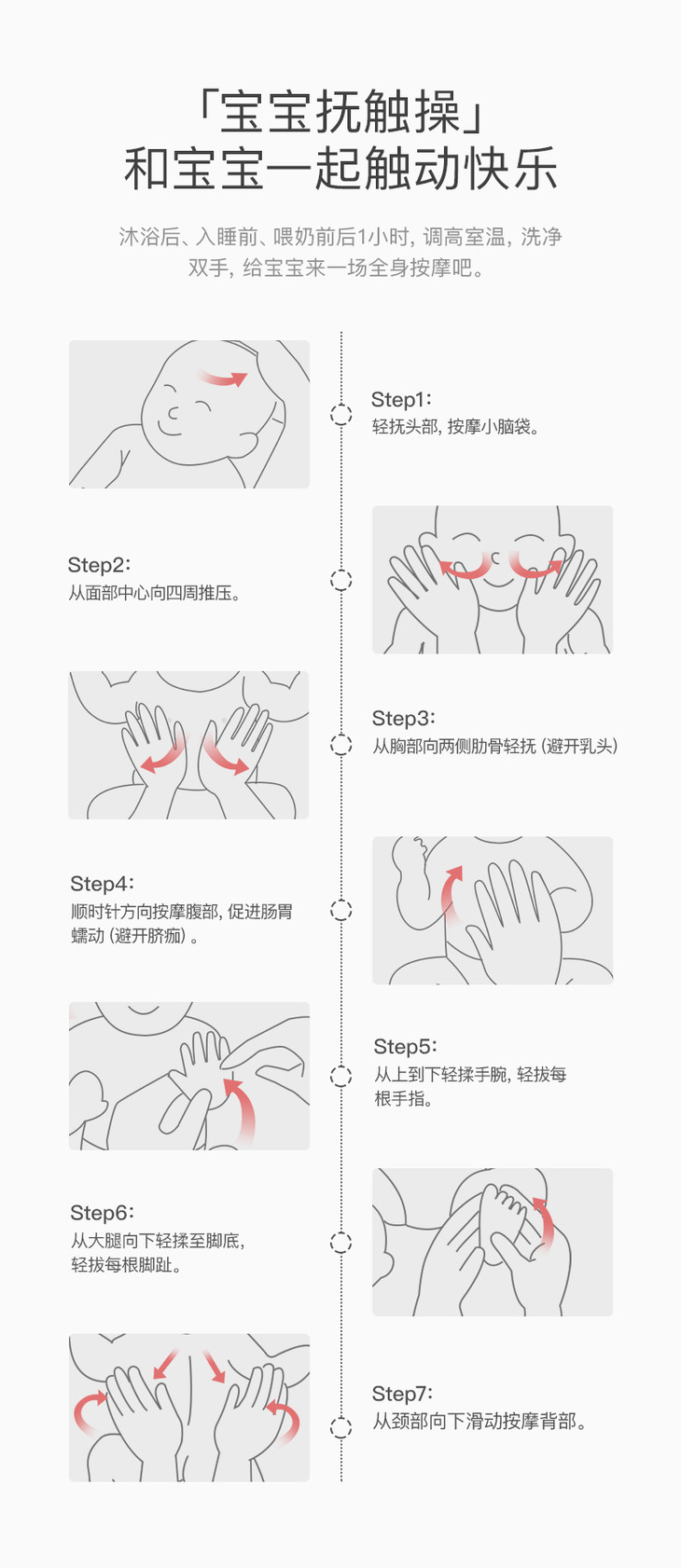 「宝宝抚触操」
和宝宝一起触动快乐

沐浴后、入睡前、喂奶前后1小时，调高室温，洗净双手，给宝宝来一场全身按摩吧。

Step1：
轻抚头部，按摩小脑袋。

Step2：
从面部中心向四周推压。

Step3：
从胸部向两侧肋骨轻抚（避开乳头）

Step4：
顺时针方向按摩腹部，促进肠胃蠕动（避开脐痂）。

Step5：
从上到下轻揉手腕，轻拔每根手指。

Step6：
从大腿向下轻揉至脚底，轻拔每根脚趾。

Step7：
从颈部向下滑动按摩背部。