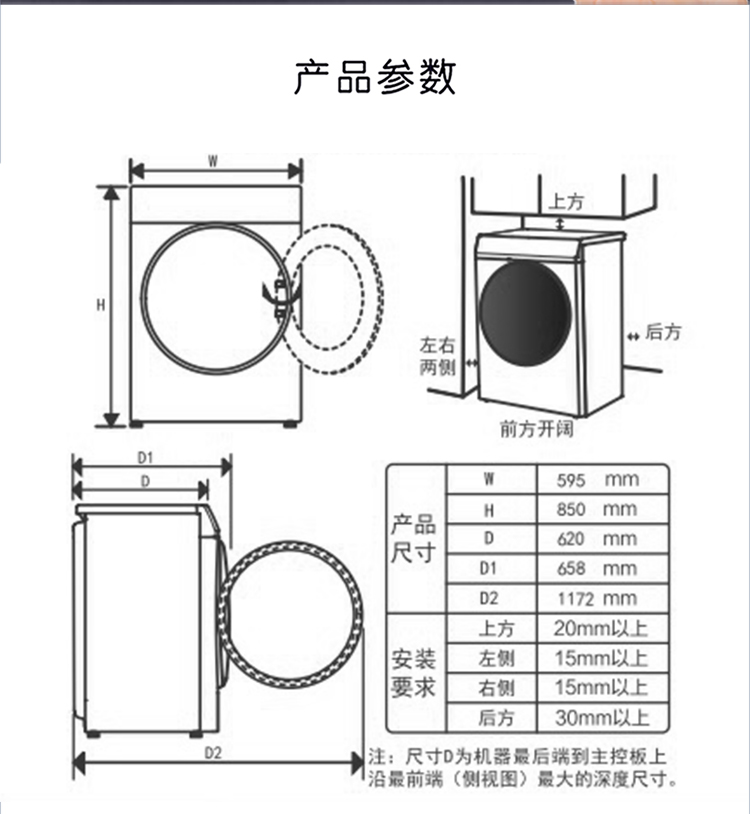 产品参数

W

H

上方

左右两侧

后方

前方开阔

D1

D

D2

| 产品尺寸 | W | 595 mm |
|---|---|---|
| | H | 850 mm |
| | D | 620 mm |
| | D1 | 658 mm |
| | D2 | 1172 mm |
| 安装要求 | 上方 | 20mm以上 |
| | 左侧 | 15mm以上 |
| | 右侧 | 15mm以上 |
| | 后方 | 30mm以上 |

注：尺寸D为机器最后端到主控板上沿最前端（侧视图）最大的深度尺寸。