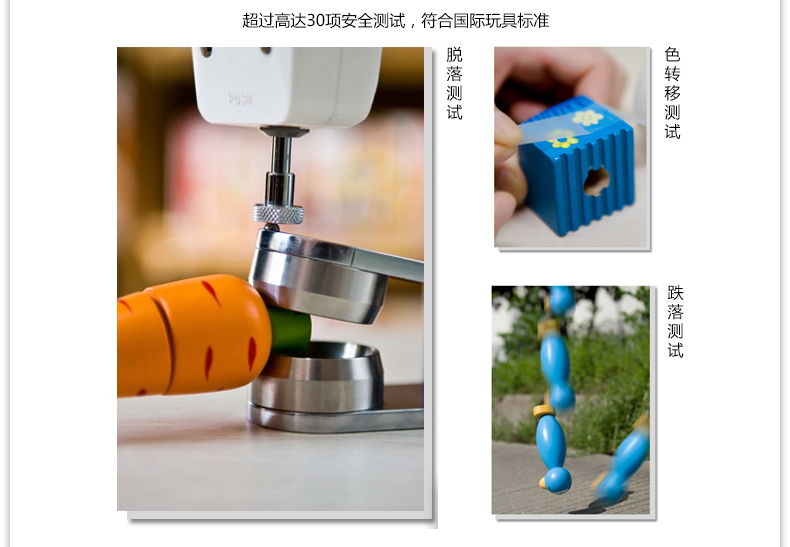 超过高达30项安全测试，符合国际玩具标准

PUSH

脱落测试

色转移测试

跌落测试