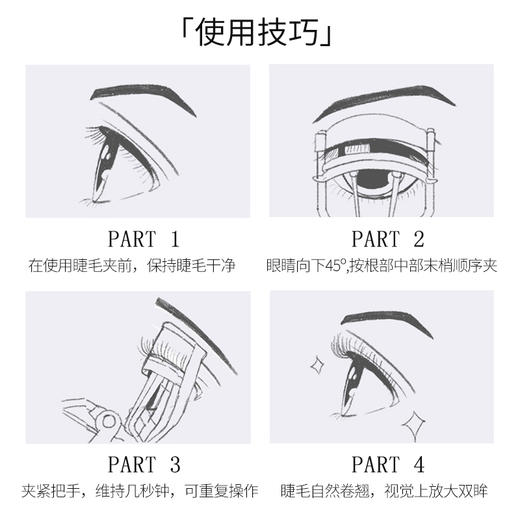 「使用技巧」

PART 1
在使用睫毛夹前，保持睫毛干净

PART 2
眼睛向下45°,按根部中部末梢顺序夹

PART 3
夹紧把手，维持几秒钟，可重复操作

PART 4
睫毛自然卷翘，视觉上放大双眸