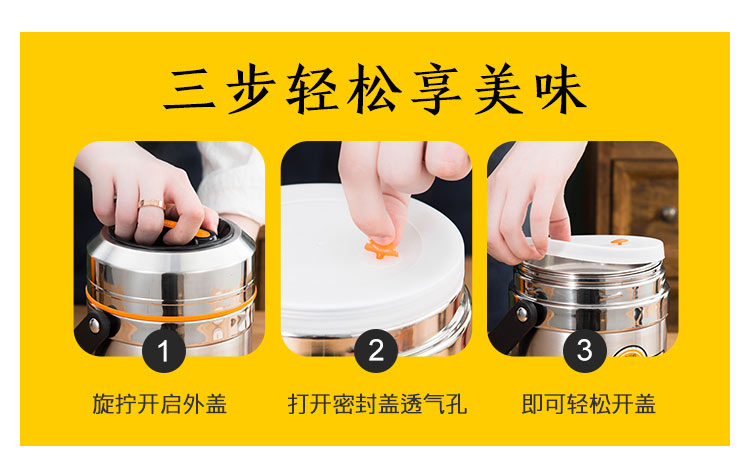 三步轻松享美味

1
旋拧开启外盖

2
打开密封盖透气孔

3
即可轻松开盖