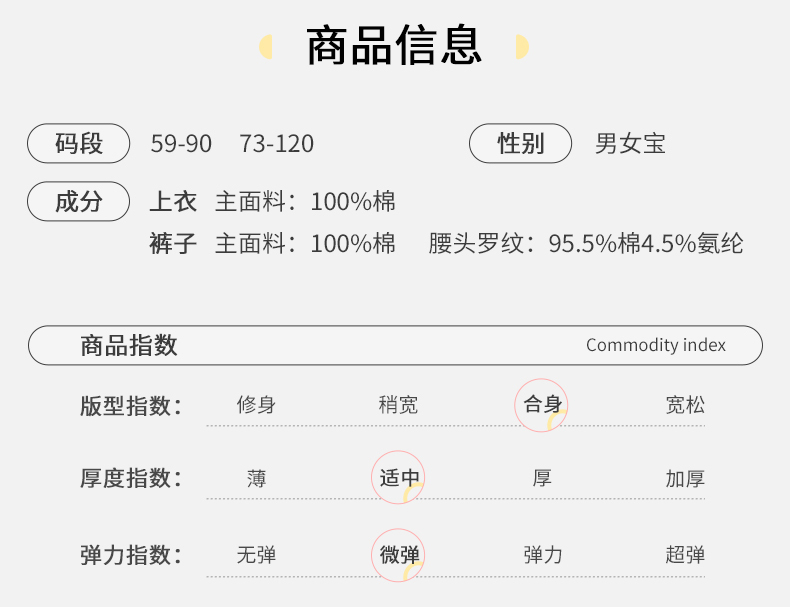 商品信息

码段 59-90 73-120

性别 男女宝

成分 上衣 主面料：100%棉

裤子 主面料：100%棉 腰头罗纹：95.5%棉4.5%氨纶

商品指数 Commodity index

版型指数： 修身 稍宽 合身 宽松

厚度指数： 薄 适中 厚 加厚

弹力指数： 无弹 微弹 弹力 超弹