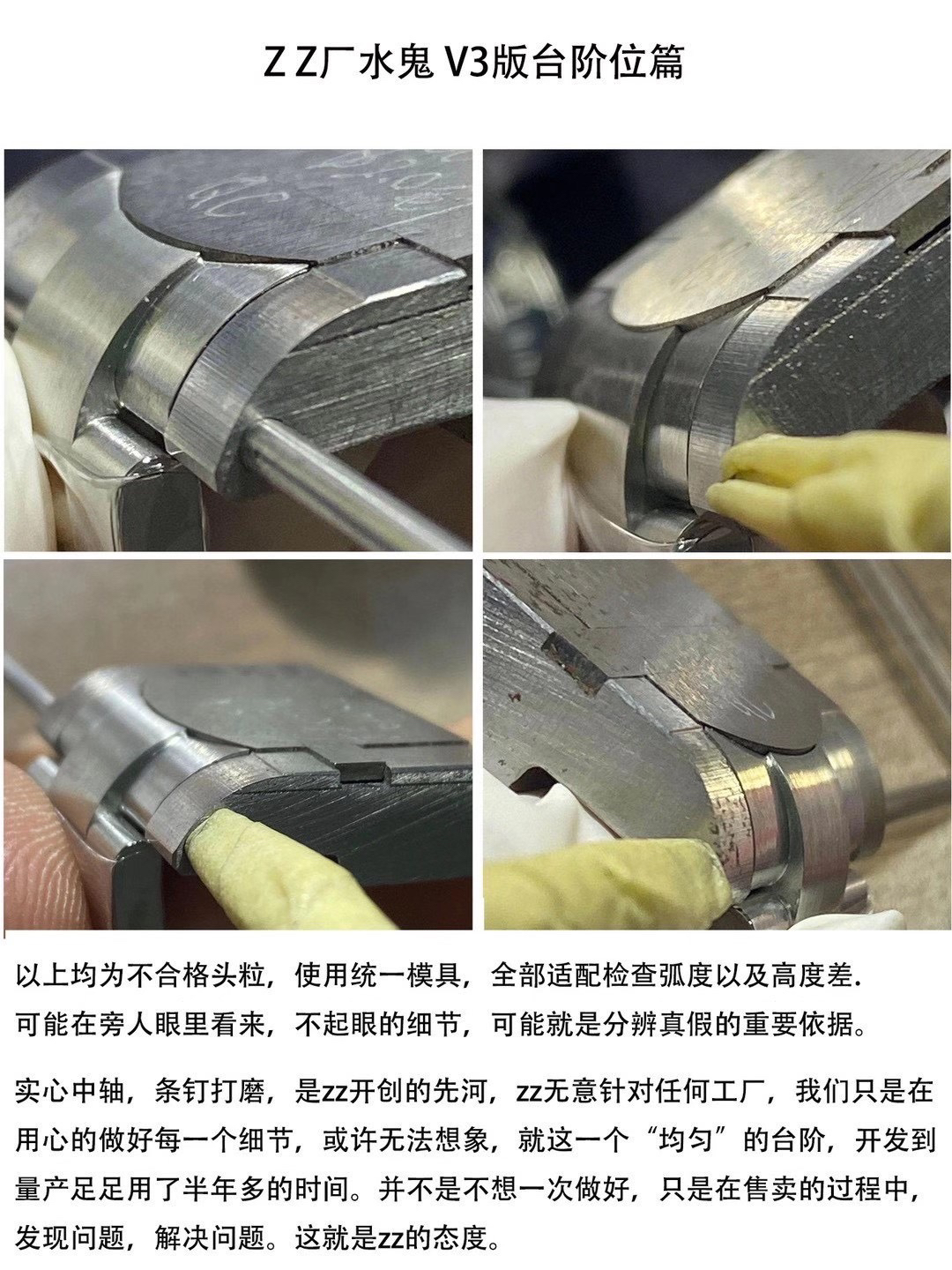 Z Z厂水鬼 V3版台阶位篇

以上均为不合格头粒，使用统一模具，全部适配检查弧度以及高度差.
可能在旁人眼里看来，不起眼的细节，可能就是分辨真假的重要依据。

实心中轴，条钉打磨，是zz开创的先河，zz无意针对任何工厂，我们只是在用心的做好每一个细节，或许无法想象，就这一个“均匀”的台阶，开发到量产足足用了半年多的时间。并不是不想一次做好，只是在售卖的过程中，发现问题，解决问题。这就是zz的态度。