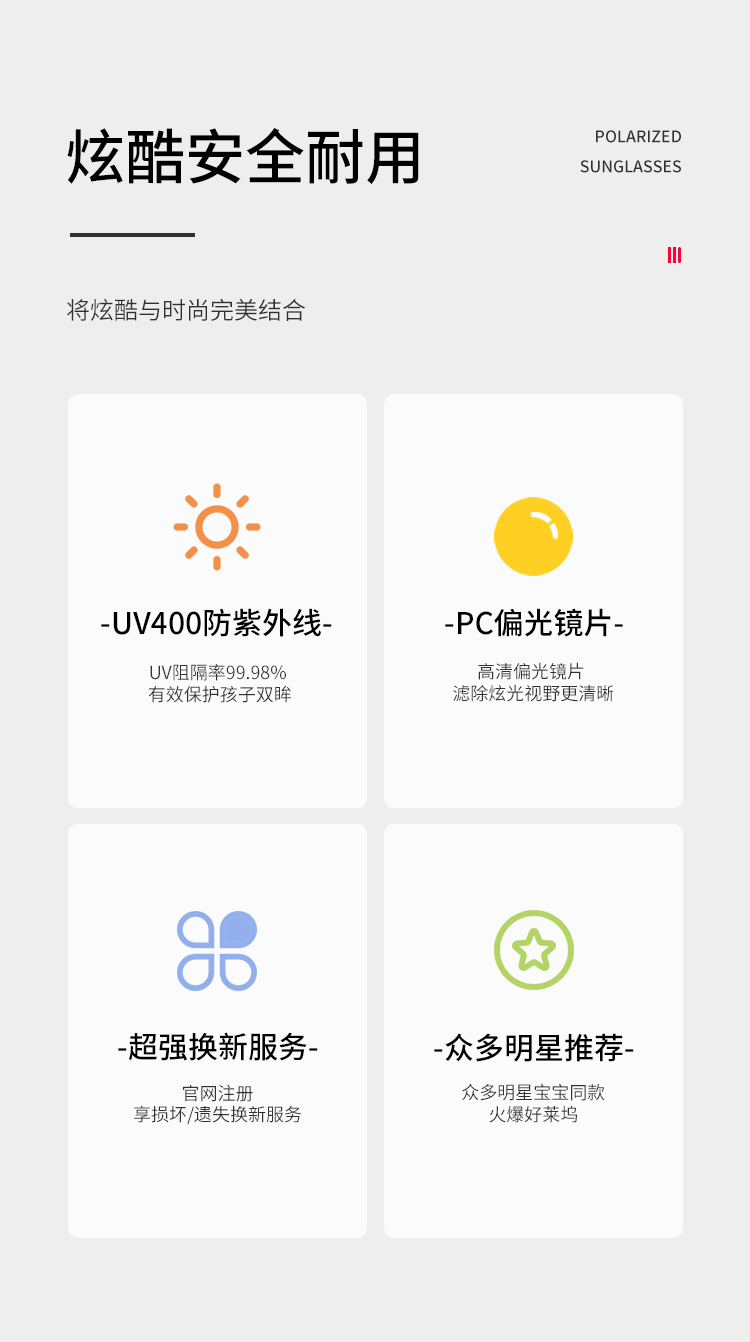 炫酷安全耐用

POLARIZED
SUNGLASSES

将炫酷与时尚完美结合

-UV400防紫外线-

UV阻隔率99.98%
有效保护孩子双眸

-PC偏光镜片-

高清偏光镜片
滤除炫光视野更清晰

-超强换新服务-

官网注册
享损坏/遗失换新服务

-众多明星推荐-

众多明星宝宝同款
火爆好莱坞