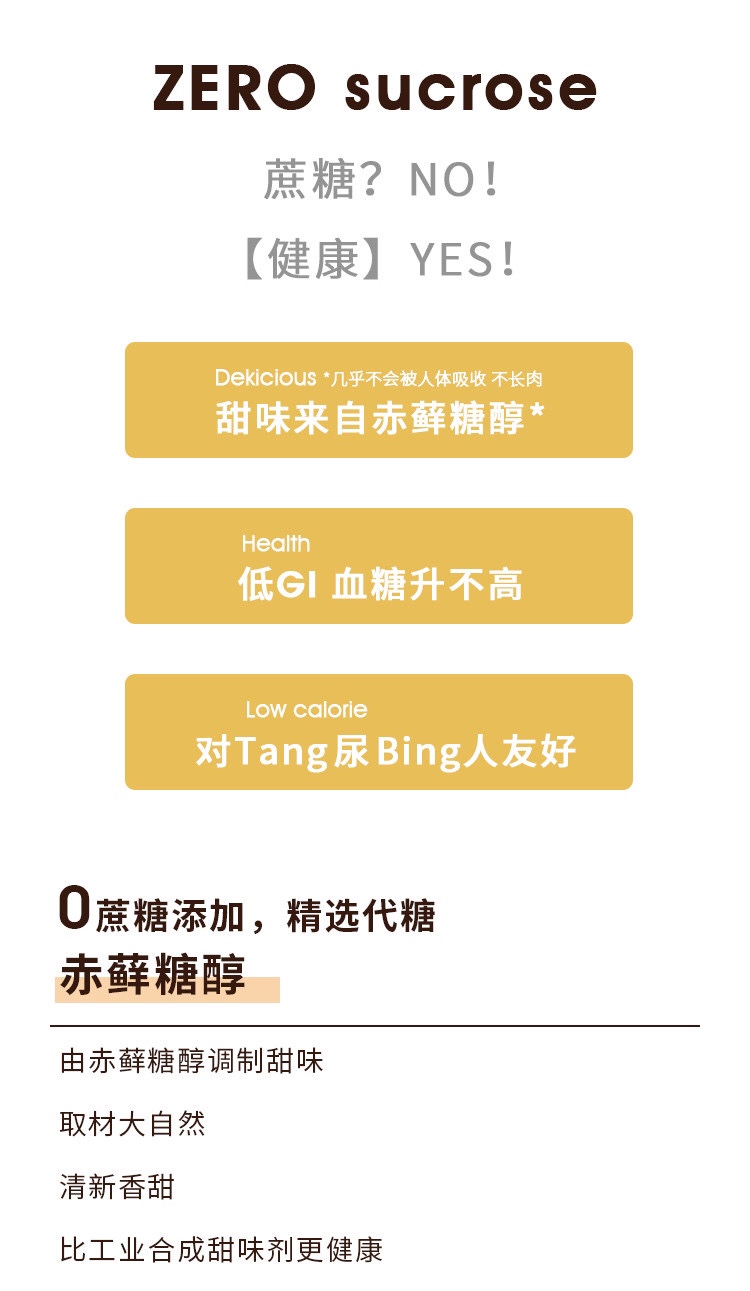 ZERO sucrose

蔗糖？NO！

【健康】YES！

Dekicious *几乎不会被人体吸收 不长肉
甜味来自赤藓糖醇*

Health
低GI 血糖升不高

Low calorie
对Tang尿Bing人友好

0蔗糖添加，精选代糖
赤藓糖醇

由赤藓糖醇调制甜味

取材大自然

清新香甜

比工业合成甜味剂更健康