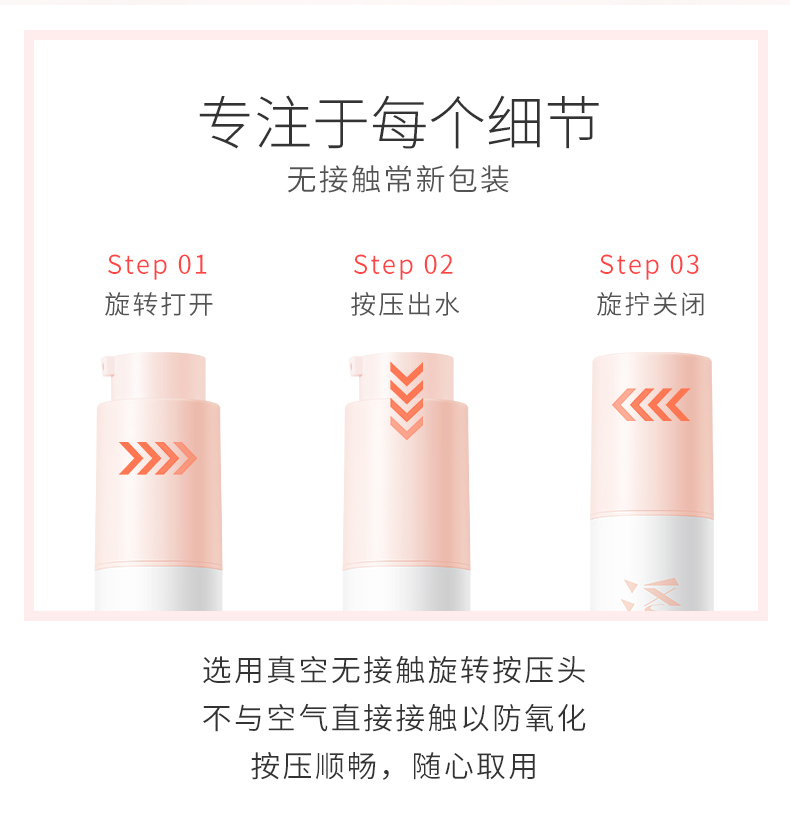 专注于每个细节
无接触常新包装

Step 01
旋转打开

Step 02
按压出水

Step 03
旋拧关闭

选用真空无接触旋转按压头
不与空气直接接触以防氧化
按压顺畅，随心取用