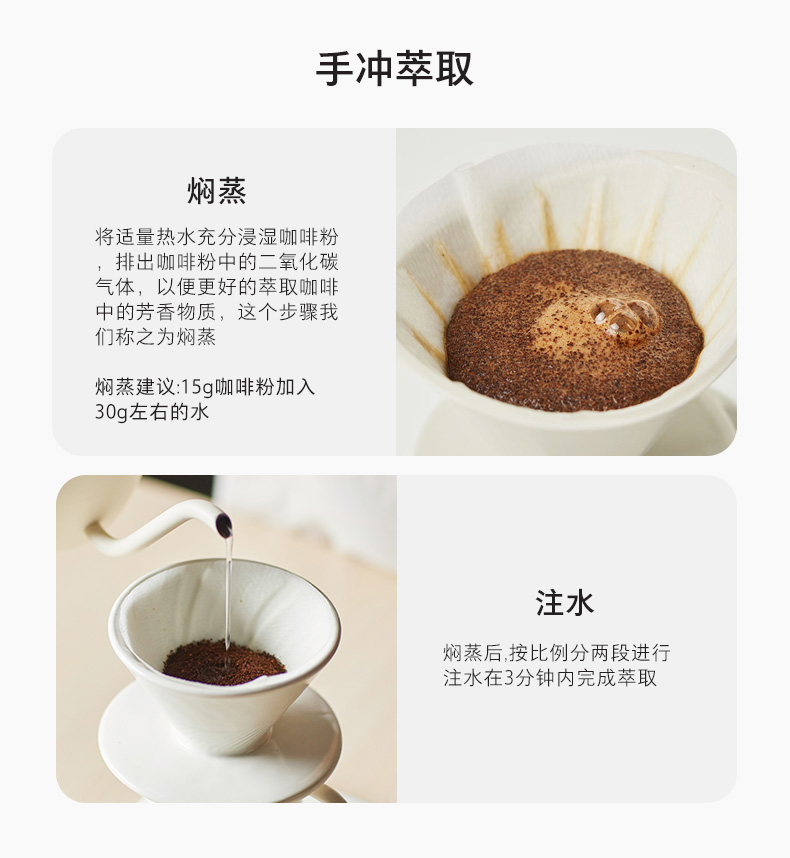 手冲萃取

焖蒸

将适量热水充分浸湿咖啡粉，排出咖啡粉中的二氧化碳气体，以便更好的萃取咖啡中的芳香物质，这个步骤我们称之为焖蒸

焖蒸建议:15g咖啡粉加入30g左右的水

注水

焖蒸后,按比例分两段进行注水在3分钟内完成萃取