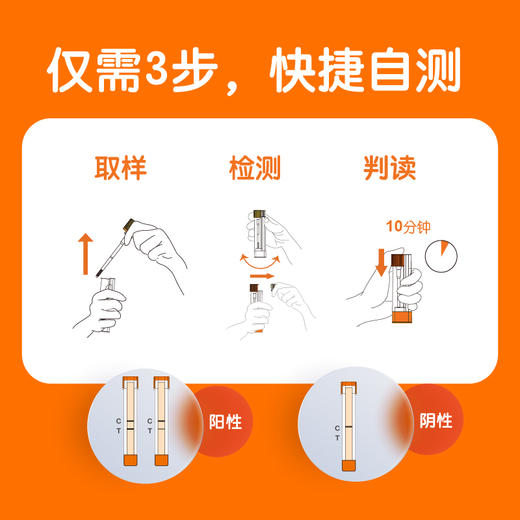 仅需3步，快捷自测

取样

检测

判读

10分钟

C
T

C
T

阳性

C
T

阴性