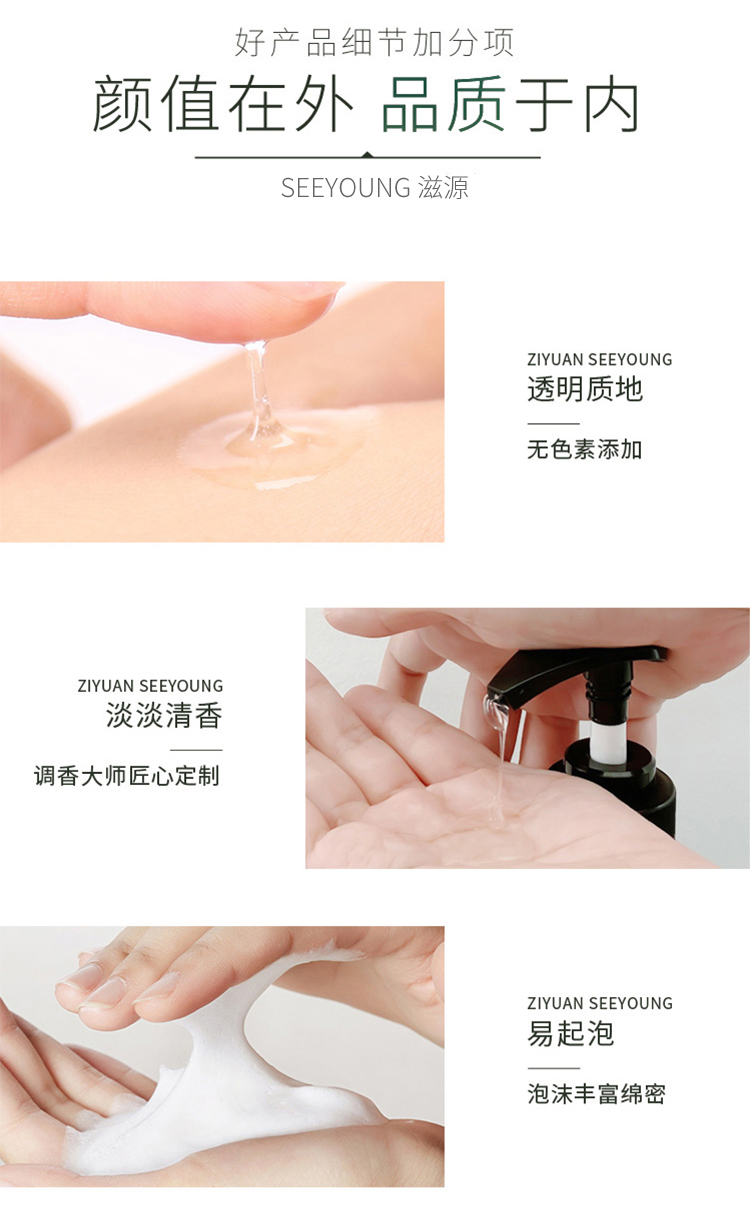 好产品细节加分项

颜值在外 品质于内

SEEYOUNG 滋源

ZIYUAN SEEYOUNG
透明质地

无色素添加

ZIYUAN SEEYOUNG
淡淡清香

调香大师匠心定制

ZIYUAN SEEYOUNG
易起泡

泡沫丰富绵密