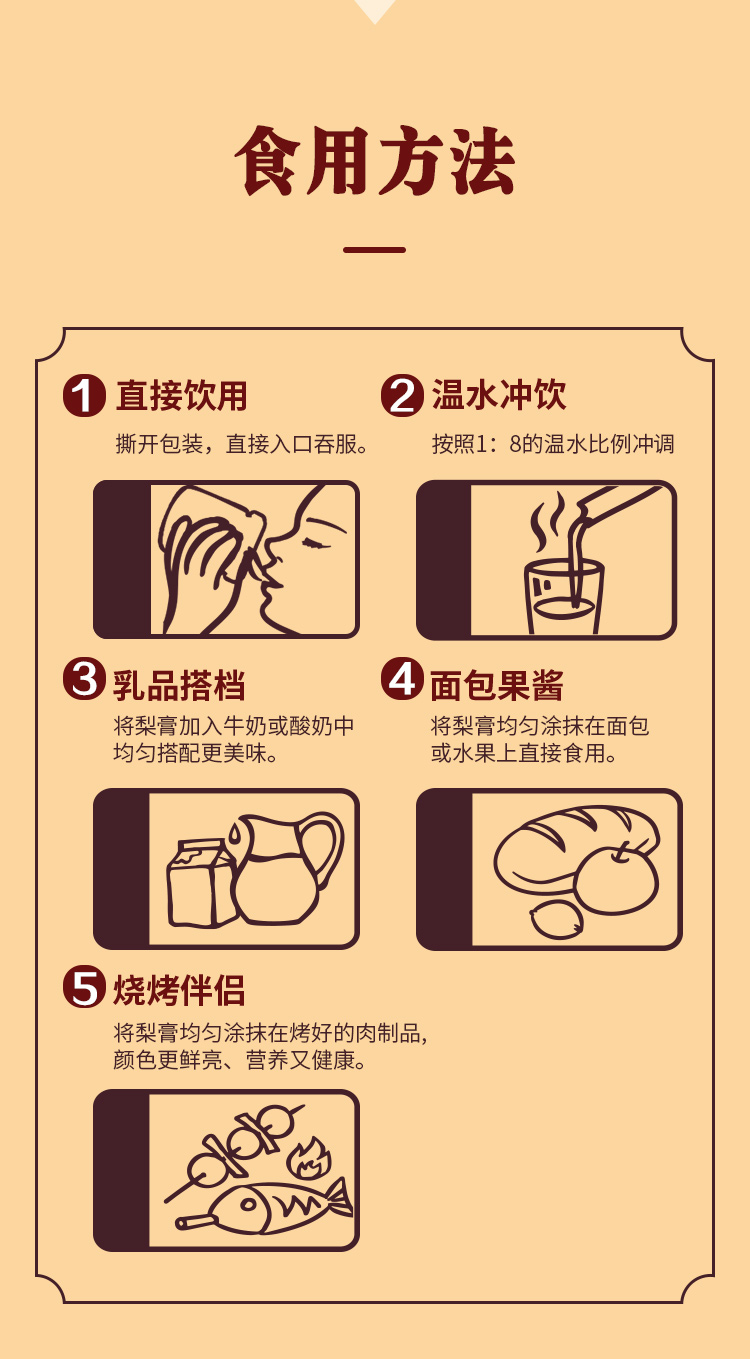 食用方法

1 直接饮用
撕开包装，直接入口吞服。

2 温水冲饮
按照1：8的温水比例冲调

3 乳品搭档
将梨膏加入牛奶或酸奶中均匀搭配更美味。

4 面包果酱
将梨膏均匀涂抹在面包或水果上直接食用。

5 烧烤伴侣
将梨膏均匀涂抹在烤好的肉制品，颜色更鲜亮、营养又健康。