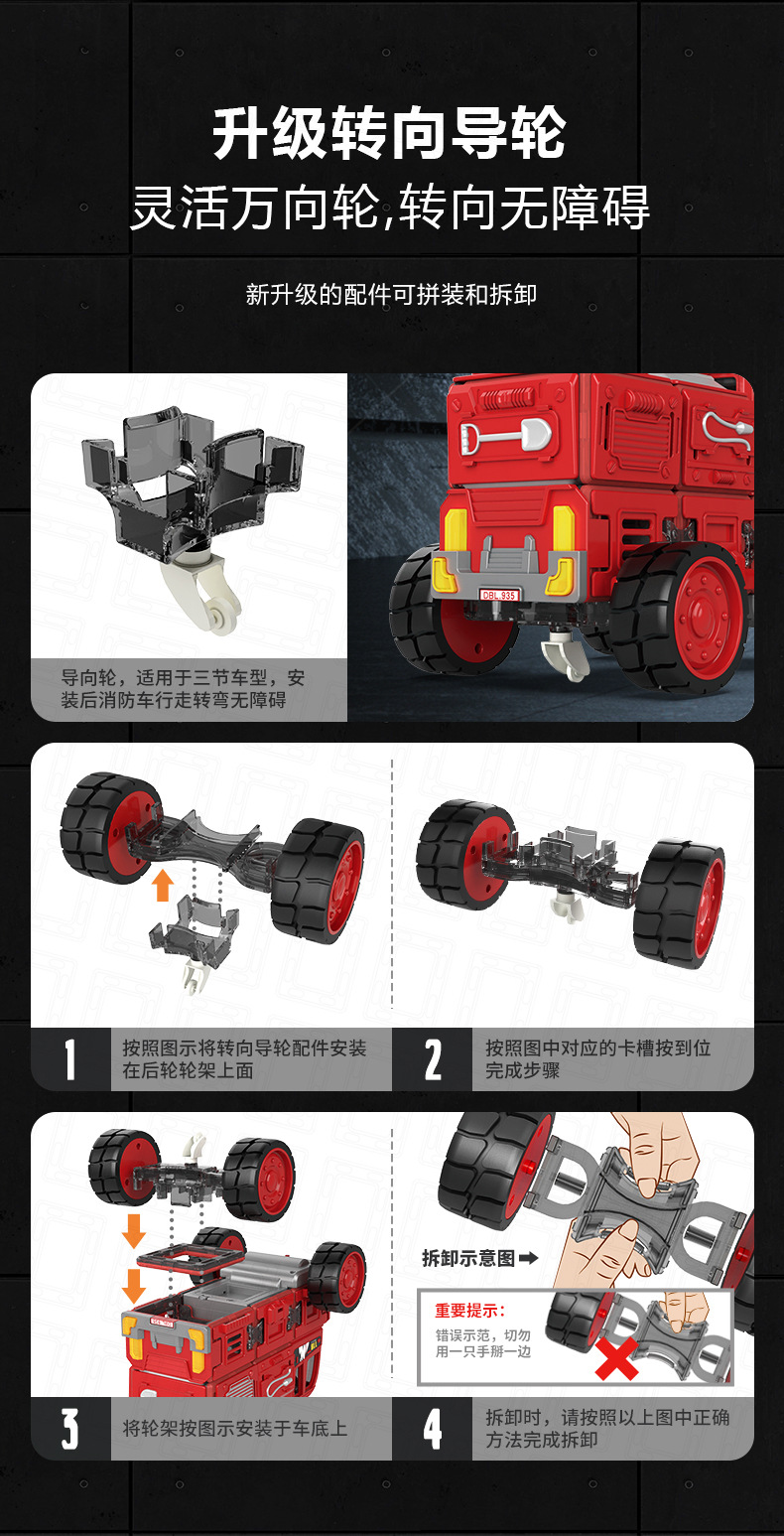 升级转向导轮
灵活万向轮,转向无障碍

新升级的配件可拼装和拆卸

导向轮，适用于三节车型，安装后消防车行走转弯无障碍

DBL 935

1 按照图示将转向导轮配件安装在后轮轮架上面

2 按照图中对应的卡槽按到位完成步骤

拆卸示意图

重要提示：
错误示范，切勿用一只手掰一边

3 将轮架按图示安装于车底上

4 拆卸时，请按照以上图中正确方法完成拆卸