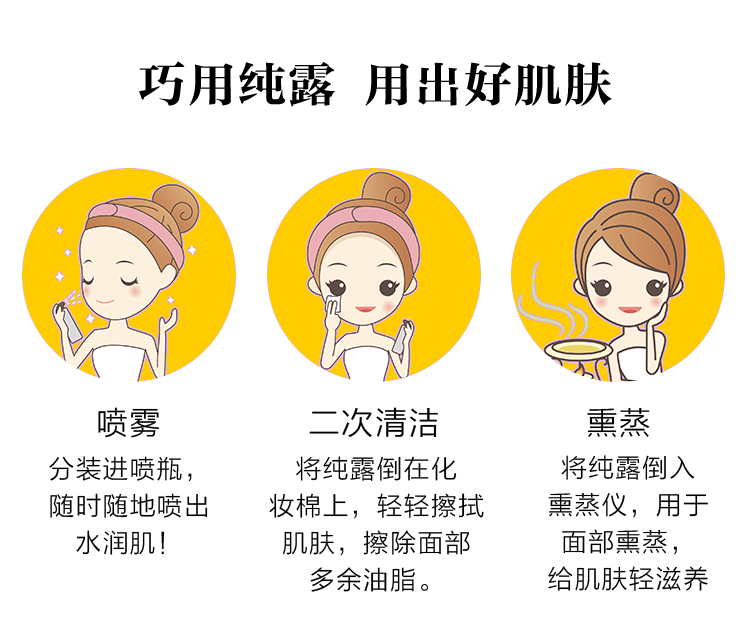 巧用纯露 用出好肌肤

喷雾
分装进喷瓶，随时随地喷出水润肌！

二次清洁
将纯露倒在化妆棉上，轻轻擦拭肌肤，擦除面部多余油脂。

熏蒸
将纯露倒入熏蒸仪，用于面部熏蒸，给肌肤轻滋养