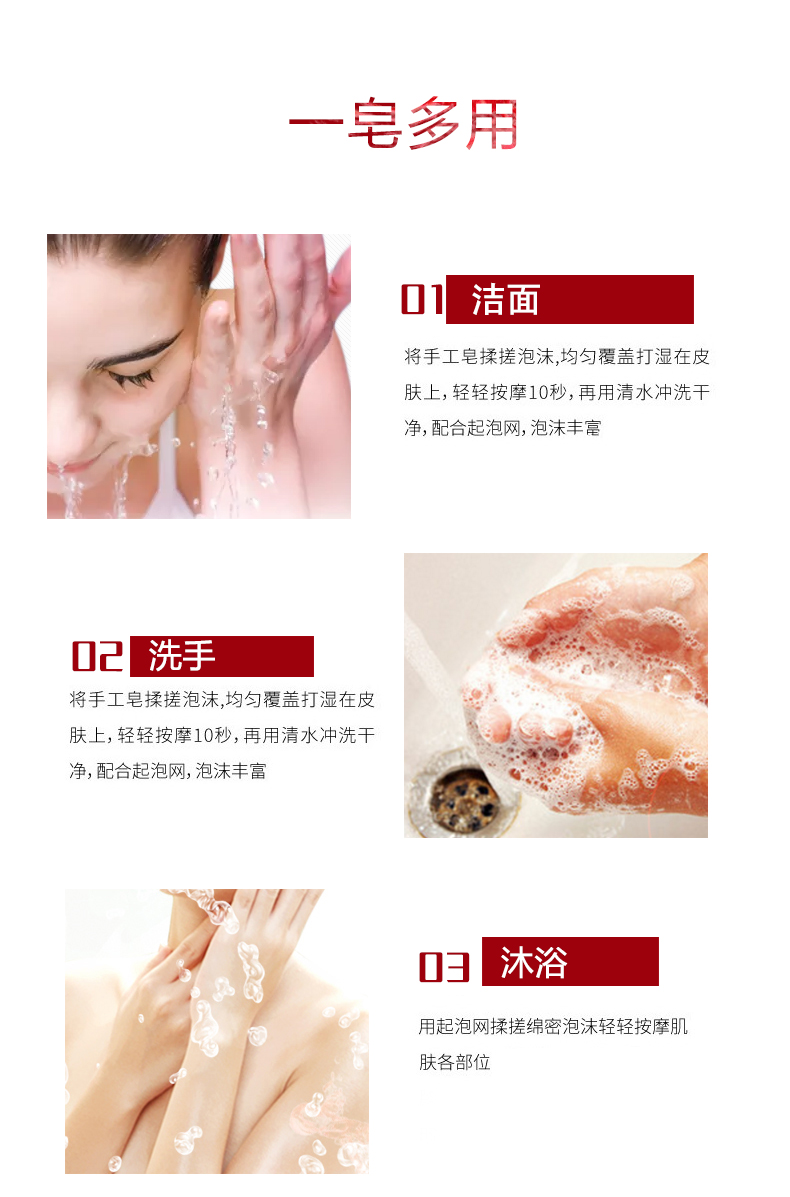 一皂多用

01 洁面

将手工皂揉搓泡沫,均匀覆盖打湿在皮肤上，轻轻按摩10秒，再用清水冲洗干净，配合起泡网，泡沫丰富

02 洗手

将手工皂揉搓泡沫,均匀覆盖打湿在皮肤上，轻轻按摩10秒，再用清水冲洗干净，配合起泡网，泡沫丰富

03 沐浴

用起泡网揉搓绵密泡沫轻轻按摩肌肤各部位