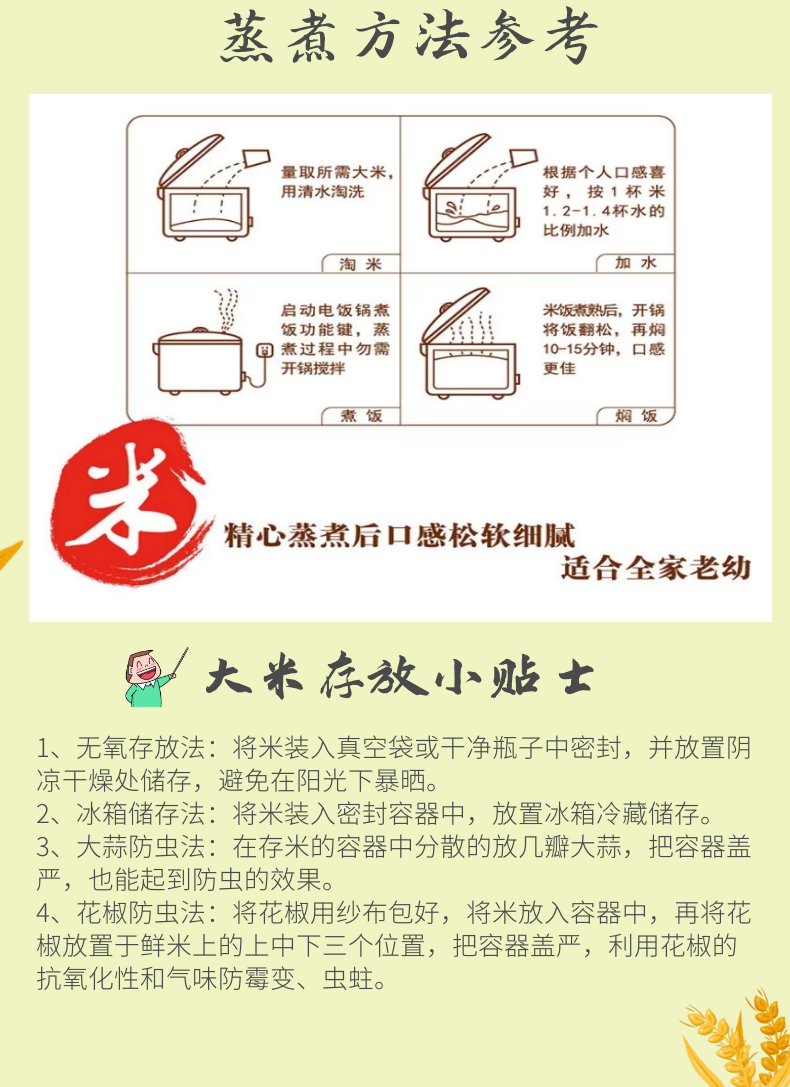 蒸煮方法参考

量取所需大米，用清水淘洗

淘米

根据个人口感喜好，按1杯米1.2-1.4杯水的比例加水

加水

启动电饭锅煮饭功能键，蒸煮过程中勿需开锅搅拌

煮饭

米饭煮熟后，开锅将饭翻松，再焖10-15分钟，口感更佳

焖饭

米

精心蒸煮后口感松软细腻

适合全家老幼

大米存放小贴士

1、无氧存放法：将米装入真空袋或干净瓶子中密封，并放置阴凉干燥处储存，避免在阳光下暴晒。
2、冰箱储存法：将米装入密封容器中，放置冰箱冷藏储存。
3、大蒜防虫法：在存米的容器中分散的放几瓣大蒜，把容器盖严，也能起到防虫的效果。
4、花椒防虫法：将花椒用纱布包好，将米放入容器中，再将花椒放置于鲜米上的上中下三个位置，把容器盖严，利用花椒的抗氧化性和气味防霉变、虫蛀。